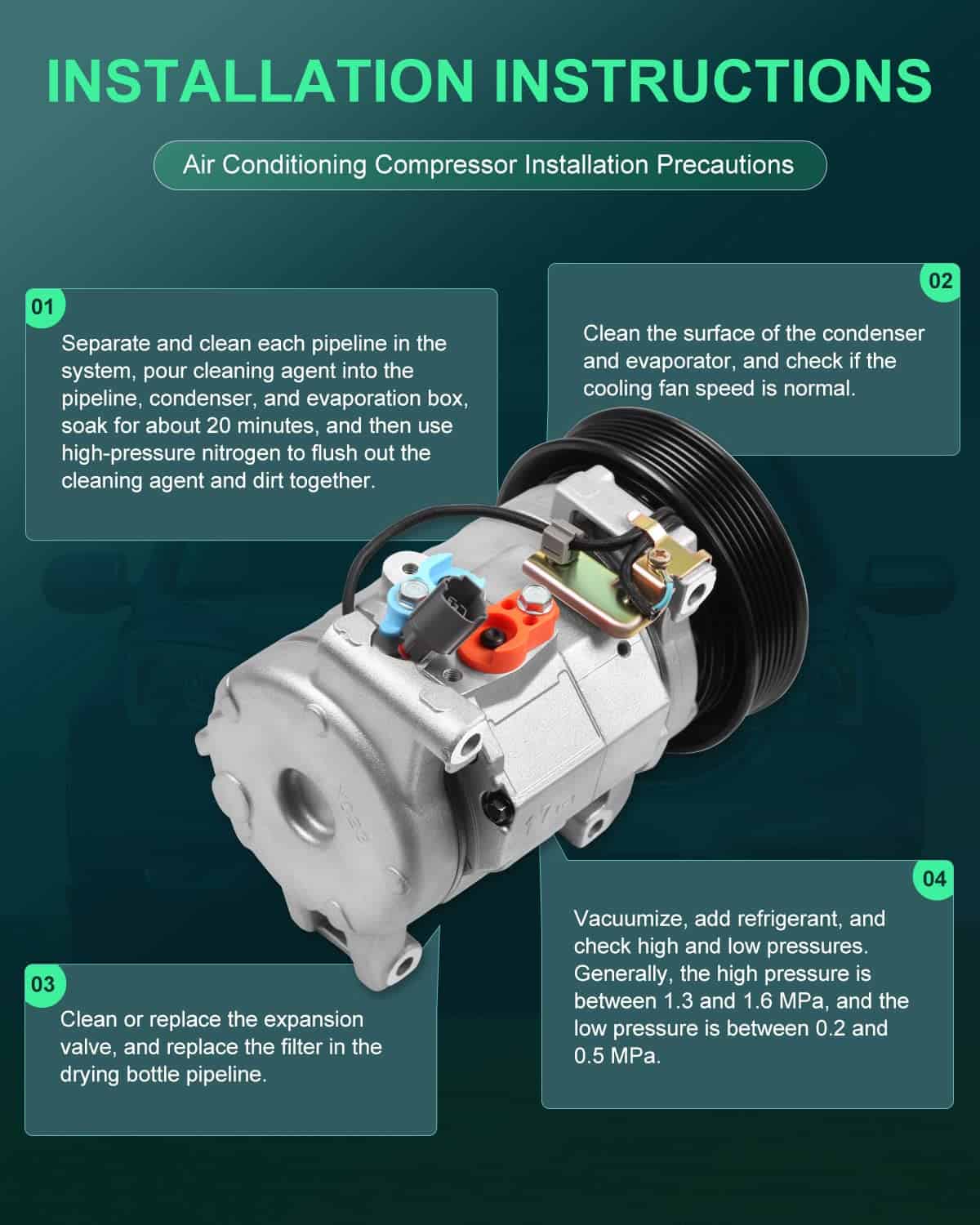 INSTALLATION INSTRUCTIONS

Air Conditioning Compressor Installation Precautions

01

Separate and clean each pipeline in the system, pour cleaning agent into the pipeline, condenser, and evaporation box, soak for about 20 minutes, and then use high-pressure nitrogen to flush out the cleaning agent and dirt together.

02

Clean the surface of the condenser and evaporator, and check if the cooling fan speed is normal.

03

Clean or replace the expansion valve, and replace the filter in the drying bottle pipeline.

04

Vacuumize, add refrigerant, and check high and low pressures. Generally, the high pressure is between 1.3 and 1.6 MPa, and the low pressure is between 0.2 and 0.5 MPa.