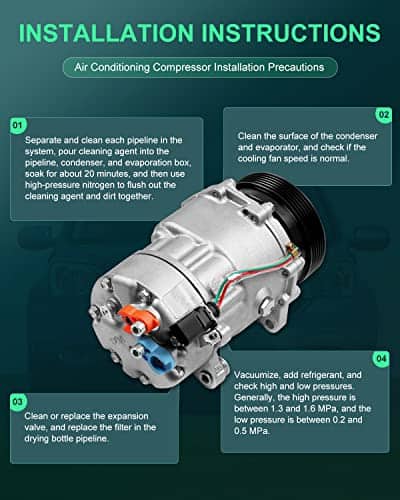 INSTALLATION INSTRUCTIONS

Air Conditioning Compressor Installation Precautions

01

Separate and clean each pipeline in the system, pour cleaning agent into the pipeline, condenser, and evaporation box, soak for about 20 minutes, and then use high-pressure nitrogen to flush out the cleaning agent and dirt together.

02

Clean the surface of the condenser and evaporator, and check if the cooling fan speed is normal.

03

Clean or replace the expansion valve, and replace the filter in the drying bottle pipeline.

04

Vacuumize, add refrigerant, and check high and low pressures. Generally, the high pressure is between 1.3 and 1.6 MPa, and the low pressure is between 0.2 and 0.5 MPa.