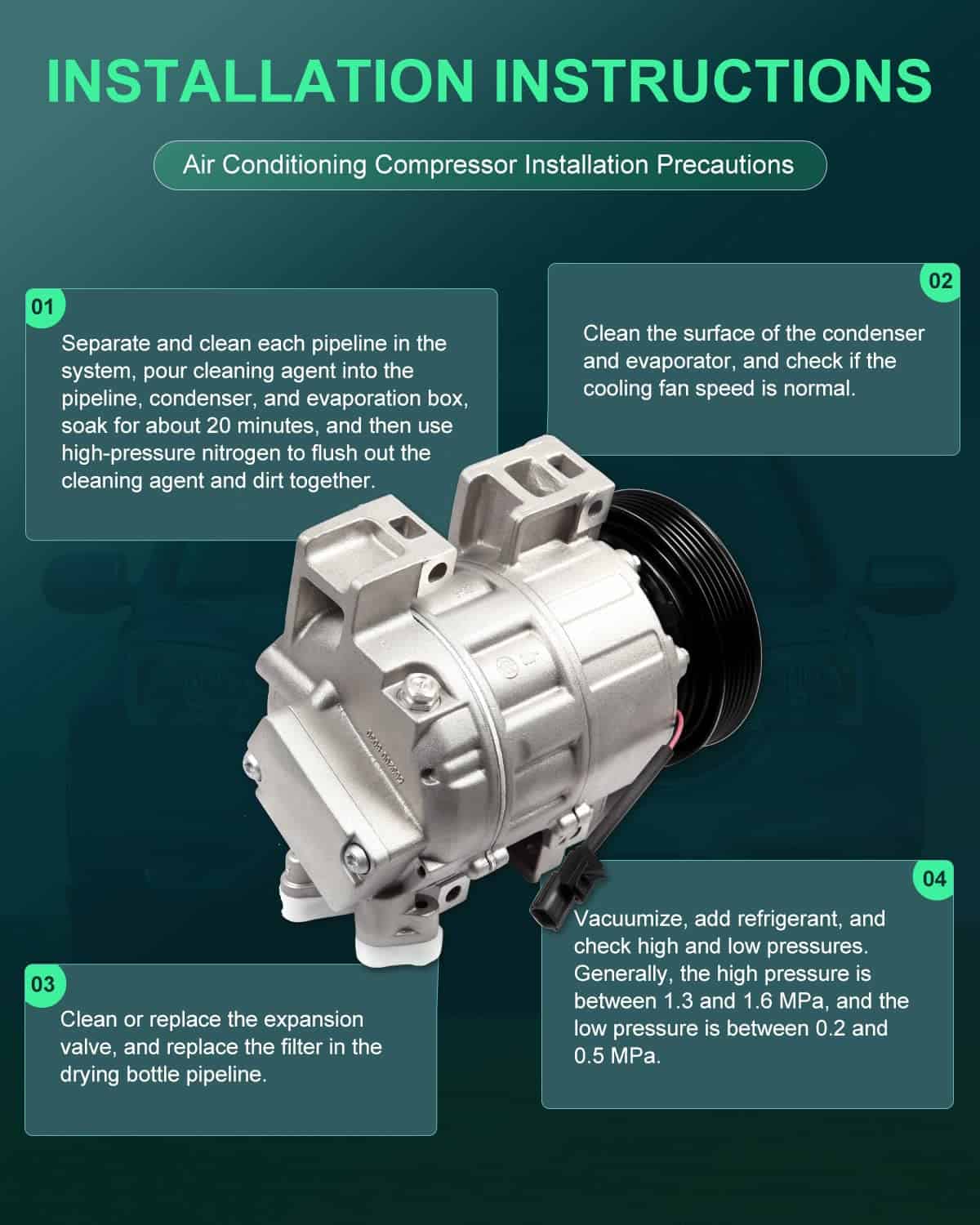 INSTALLATION INSTRUCTIONS

Air Conditioning Compressor Installation Precautions

01

Separate and clean each pipeline in the system, pour cleaning agent into the pipeline, condenser, and evaporation box, soak for about 20 minutes, and then use high-pressure nitrogen to flush out the cleaning agent and dirt together.

02

Clean the surface of the condenser and evaporator, and check if the cooling fan speed is normal.

03

Clean or replace the expansion valve, and replace the filter in the drying bottle pipeline.

04

Vacuumize, add refrigerant, and check high and low pressures. Generally, the high pressure is between 1.3 and 1.6 MPa, and the low pressure is between 0.2 and 0.5 MPa.