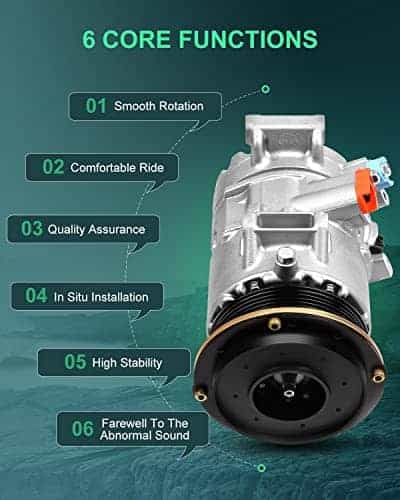 6 CORE FUNCTIONS

01 Smooth Rotation

02 Comfortable Ride

03 Quality Assurance

04 In Situ Installation

05 High Stability

06 Farewell To The Abnormal Sound