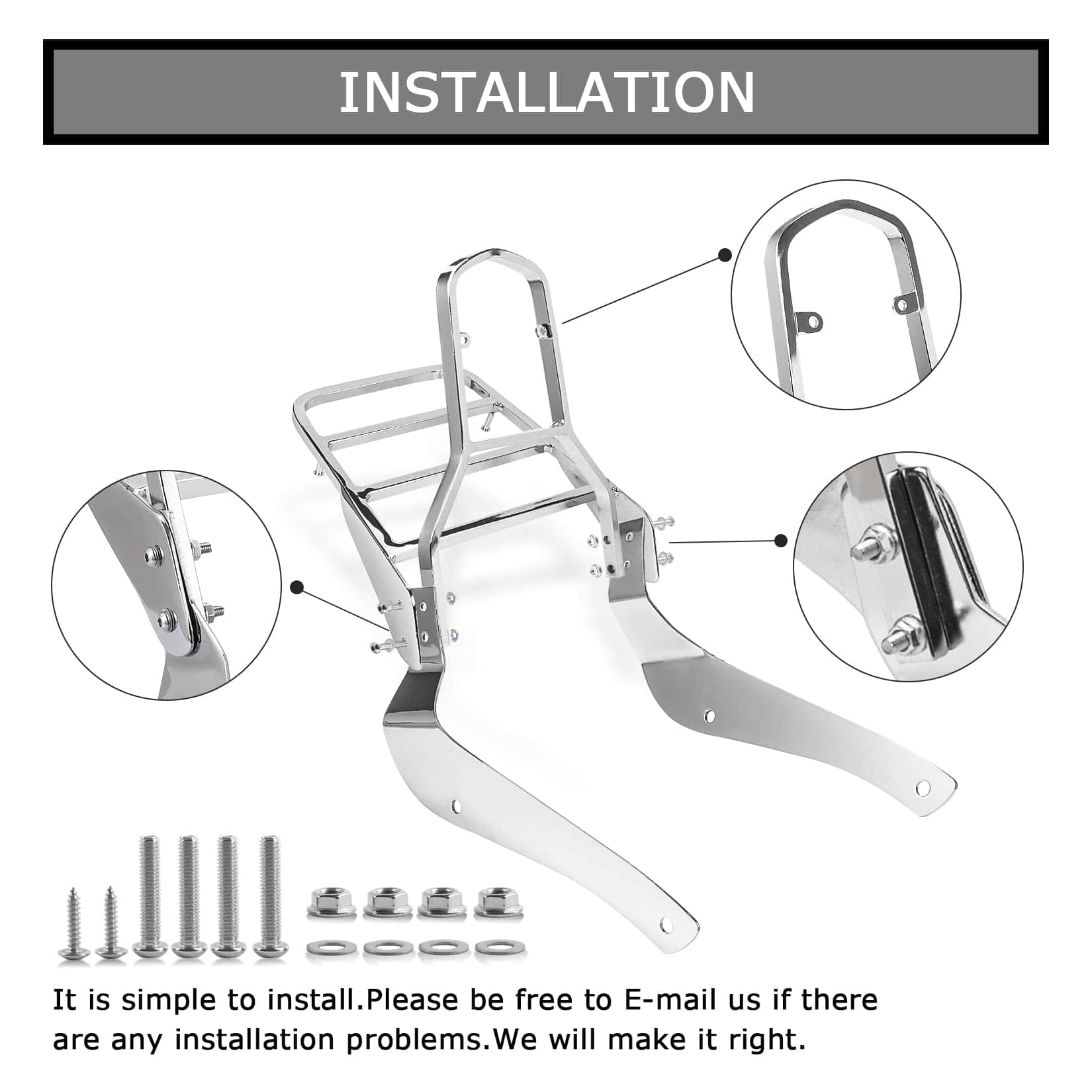 INSTALLATION

It is simple to install.Please be free to E-mail us if there are any installation problems.We will make it right.