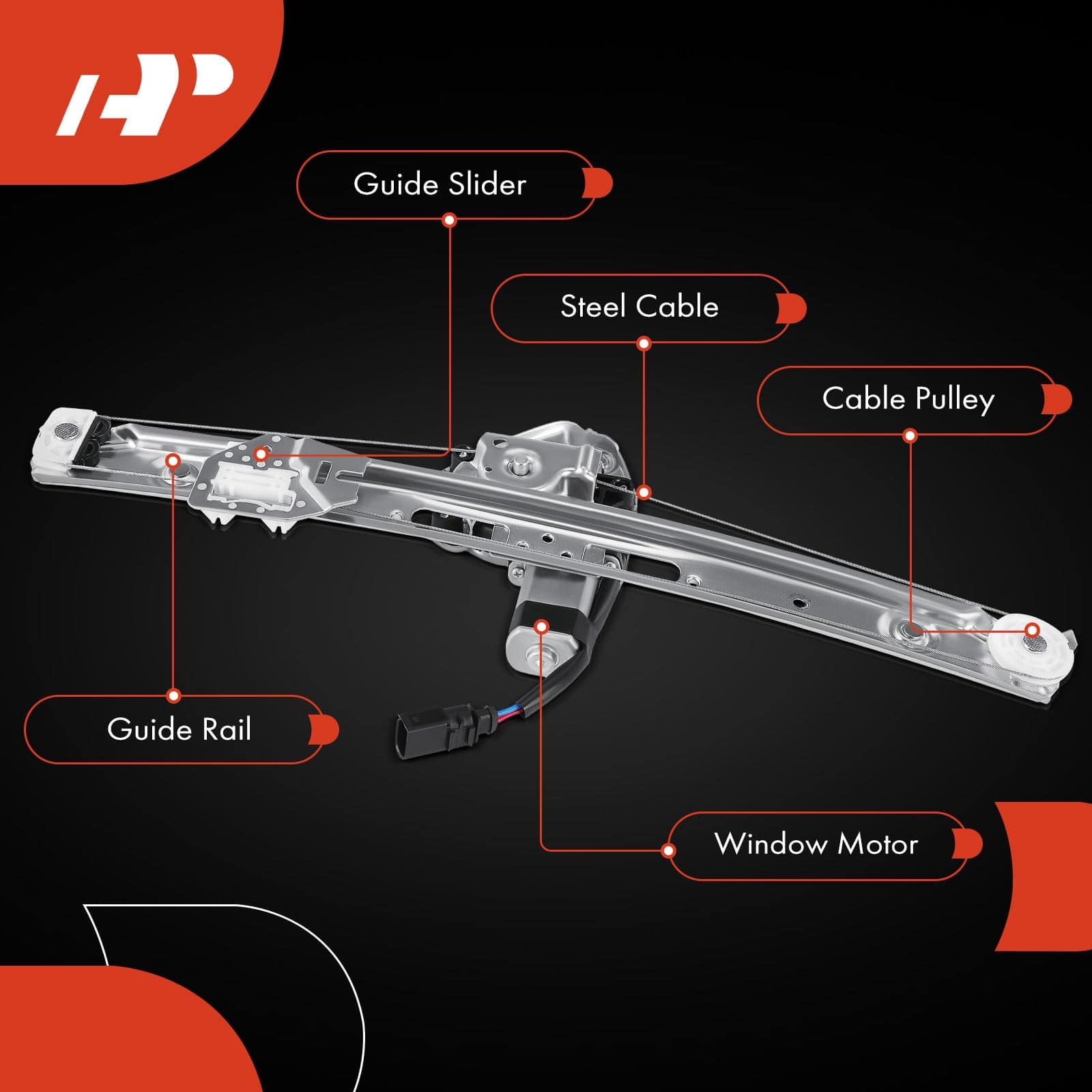 Guide Slider

Steel Cable

Cable Pulley

Guide Rail

Window Motor