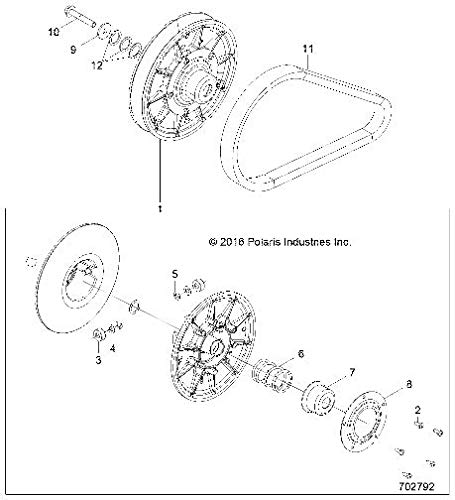 10
9
12
11
1
© 2016 Polaris Industries Inc.
5
4
3
6
7
8
2
702792