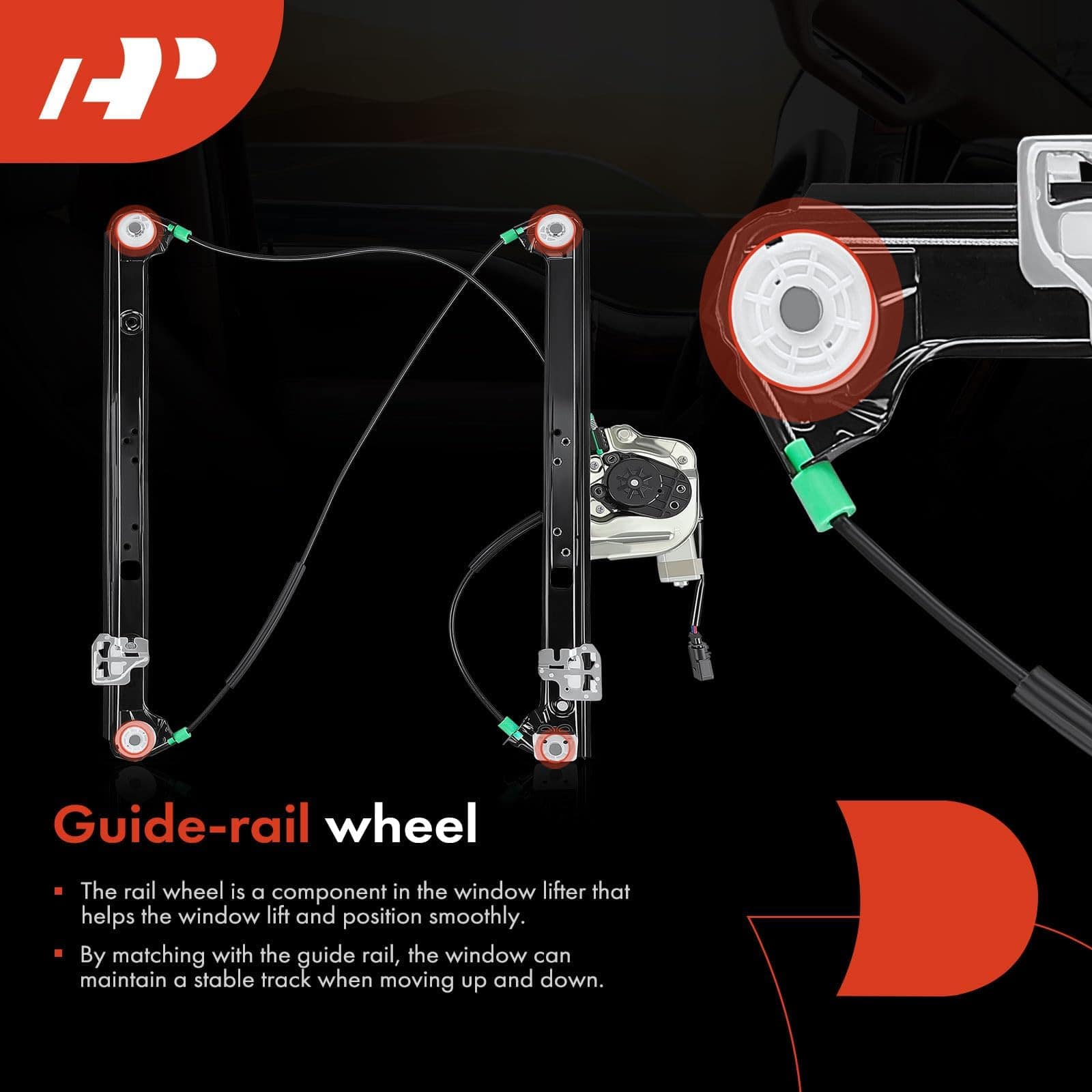 Guide-rail wheel

▪ The rail wheel is a component in the window lifter that helps the window lift and position smoothly.

▪ By matching with the guide rail, the window can maintain a stable track when moving up and down.