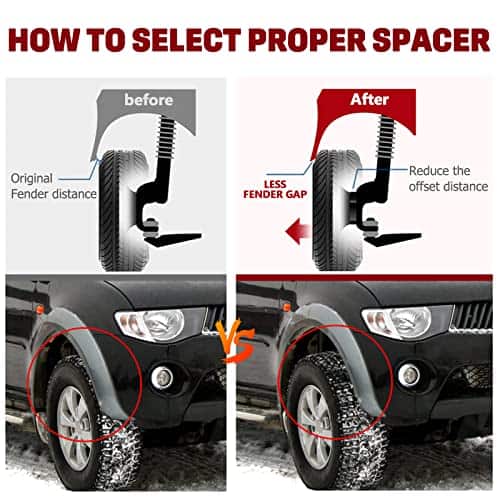 HOW TO SELECT PROPER SPACER

before

Original Fender distance

After

LESS FENDER GAP

Reduce the offset distance

VS