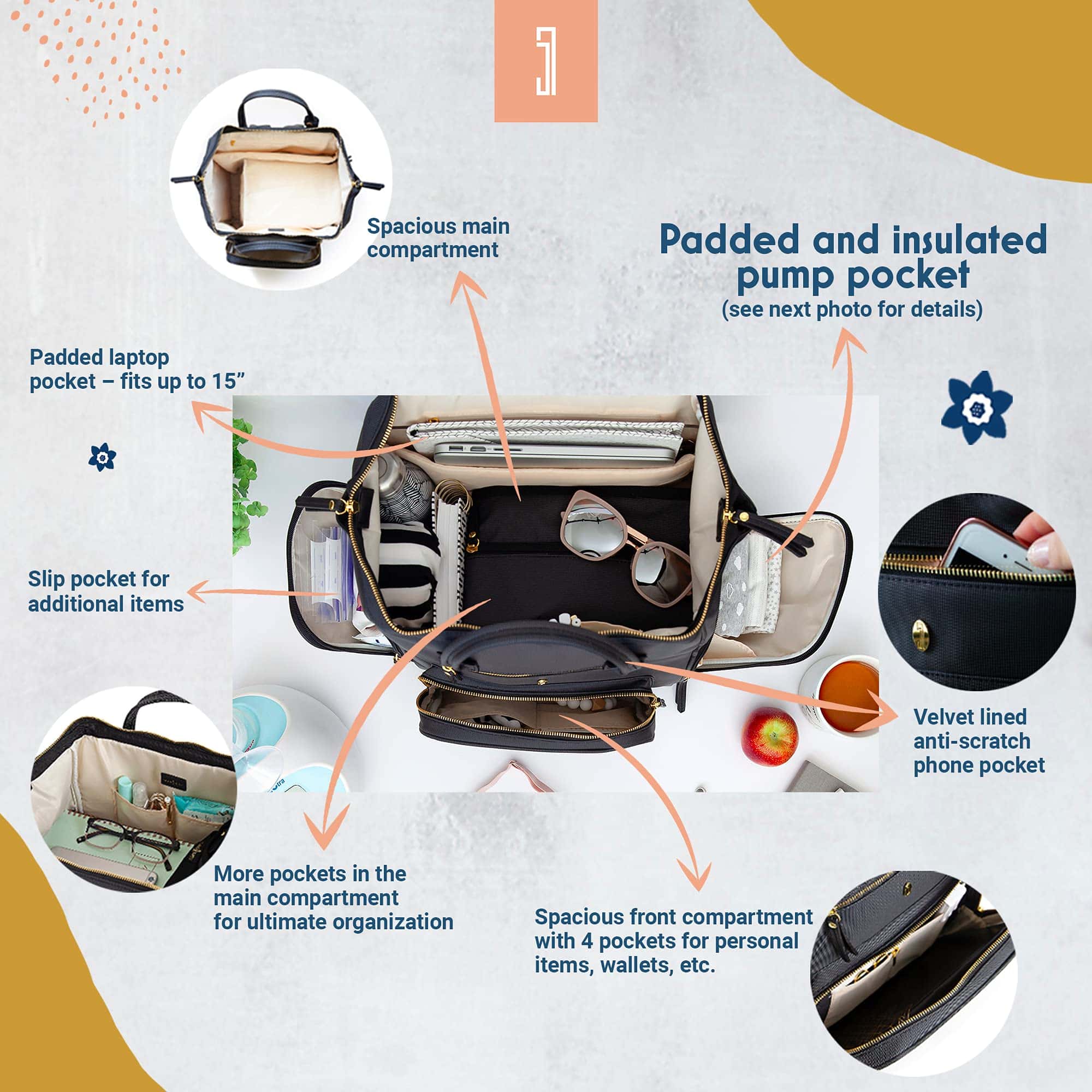 Spacious main compartment

Padded and insulated pump pocket
(see next photo for details)

Padded laptop pocket – fits up to 15”

Slip pocket for additional items

Velvet lined anti-scratch phone pocket

More pockets in the main compartment for ultimate organization

Spacious front compartment with 4 pockets for personal items, wallets, etc.