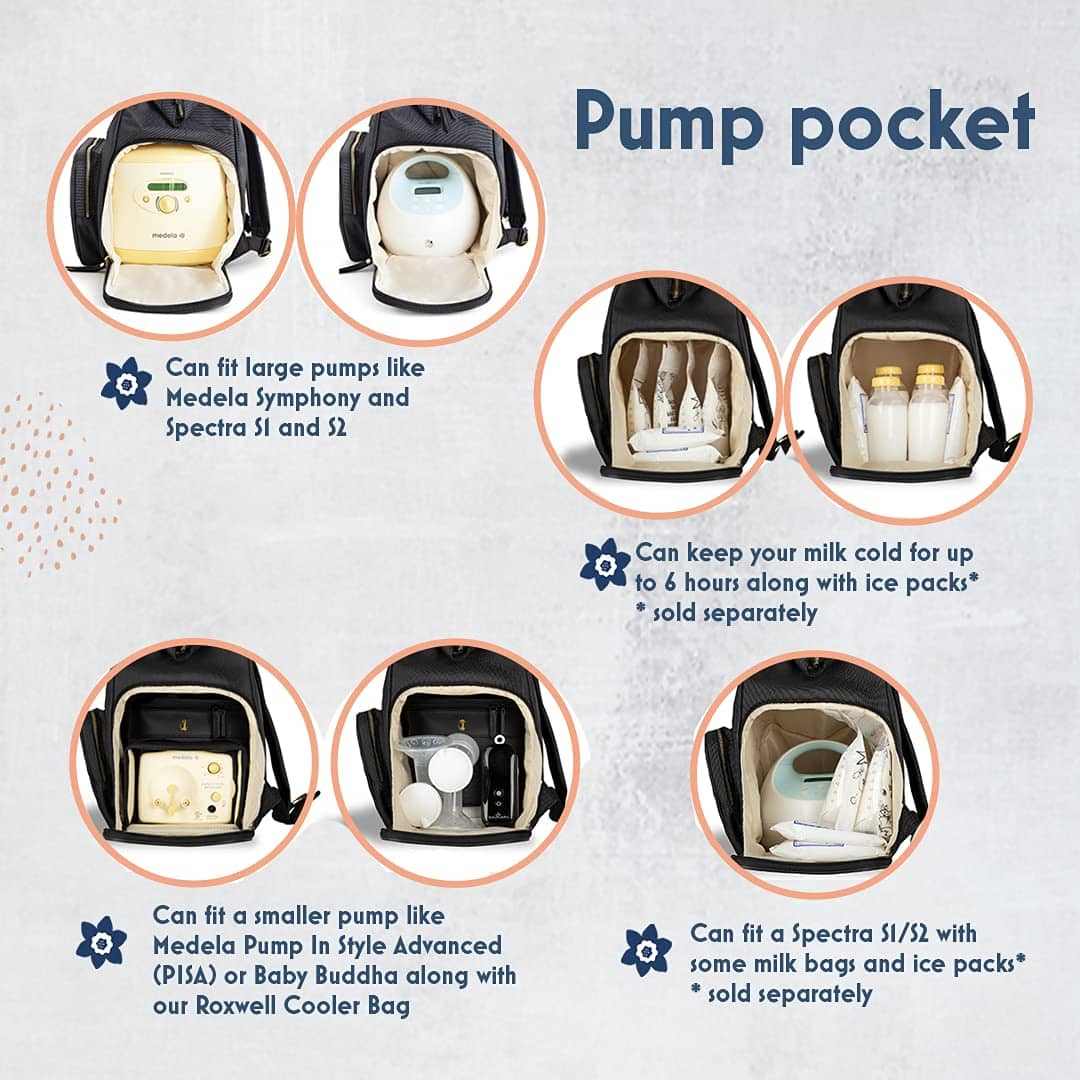 Pump pocket

medela

Can fit large pumps like Medela Symphony and Spectra S1 and S2

Can keep your milk cold for up to 6 hours along with ice packs*
* sold separately

medela

Can fit a smaller pump like Medela Pump In Style Advanced (PISA) or Baby Buddha along with our Roxwell Cooler Bag

Can fit a Spectra S1/S2 with some milk bags and ice packs*
* sold separately