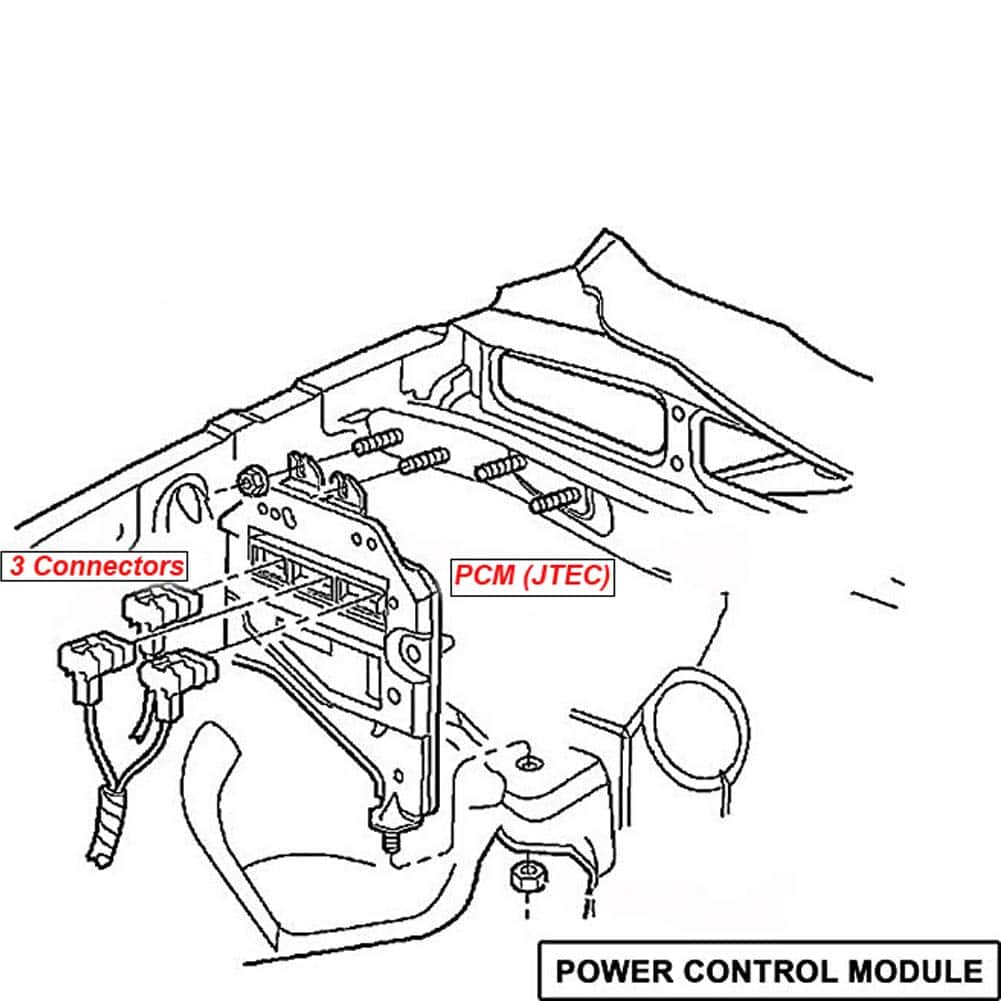 3 Connectors

PCM (JTEC)

POWER CONTROL MODULE