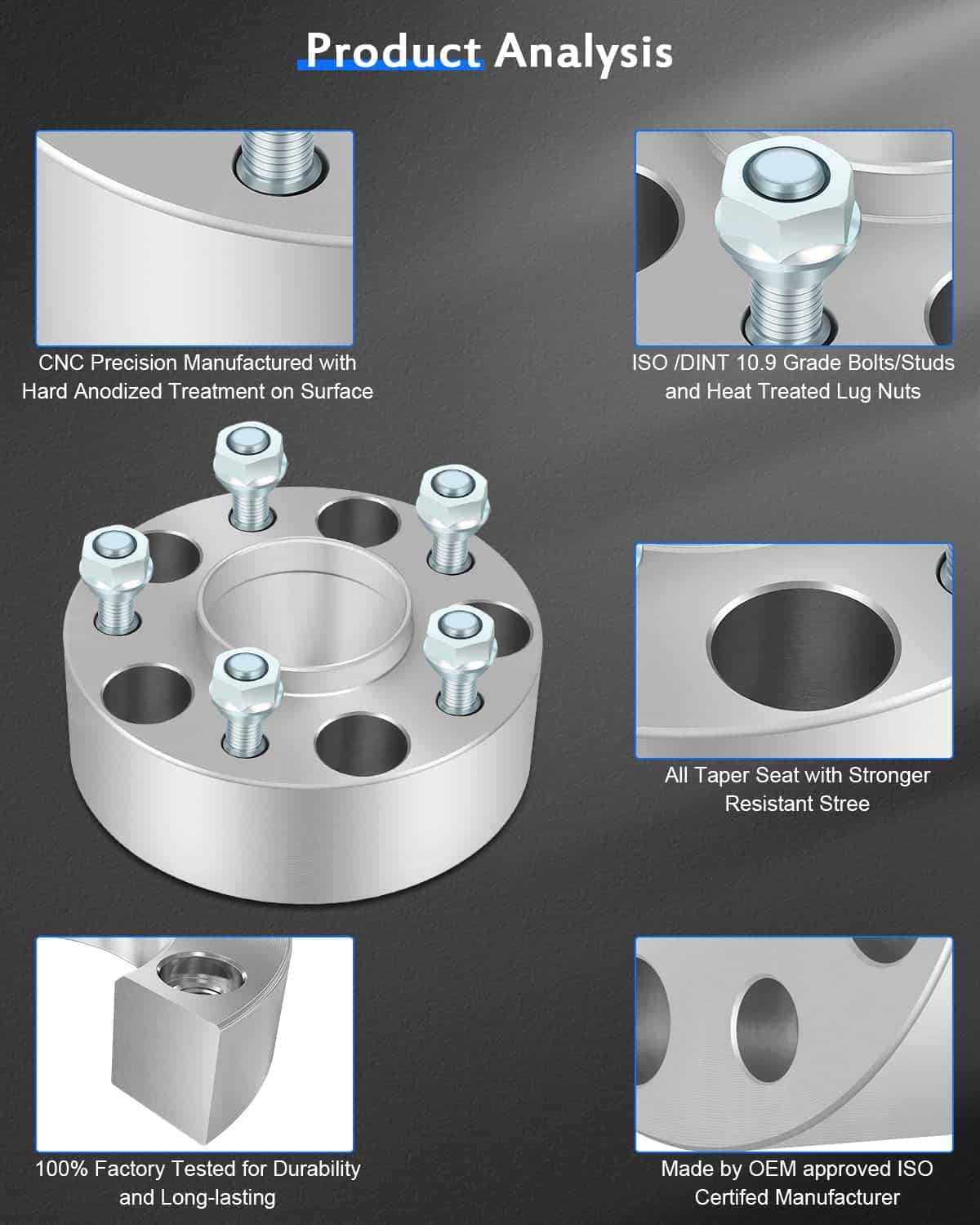 Product Analysis

CNC Precision Manufactured with Hard Anodized Treatment on Surface

ISO /DINT 10.9 Grade Bolts/Studs and Heat Treated Lug Nuts

All Taper Seat with Stronger Resistant Stree

100% Factory Tested for Durability and Long-lasting

Made by OEM approved ISO Certifed Manufacturer