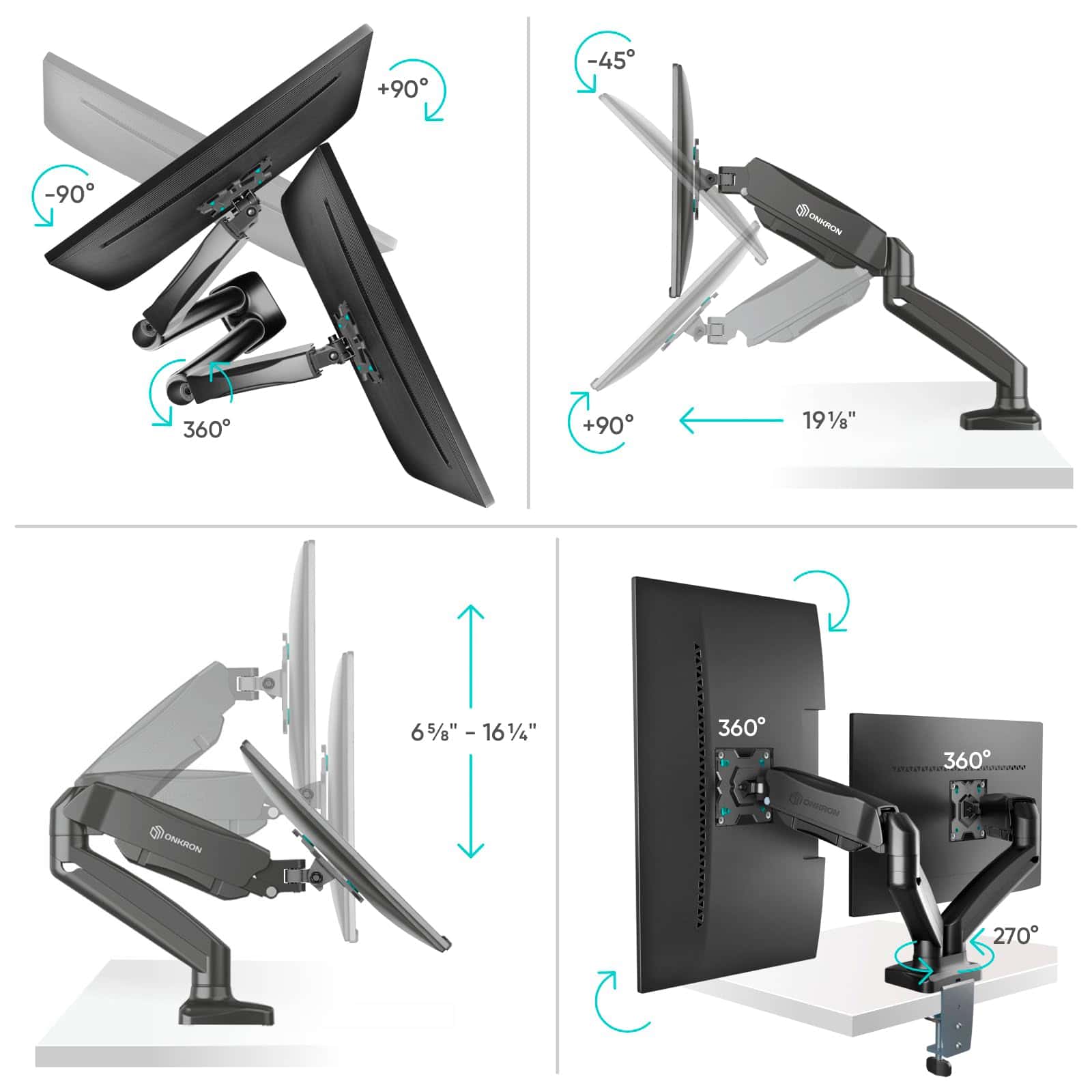 +90°

-90°

360°

-45°

ONKRON

+90°

19⅛"

6⅝" - 16¼"

ONKRON

360°

360°

ONKRON

270°