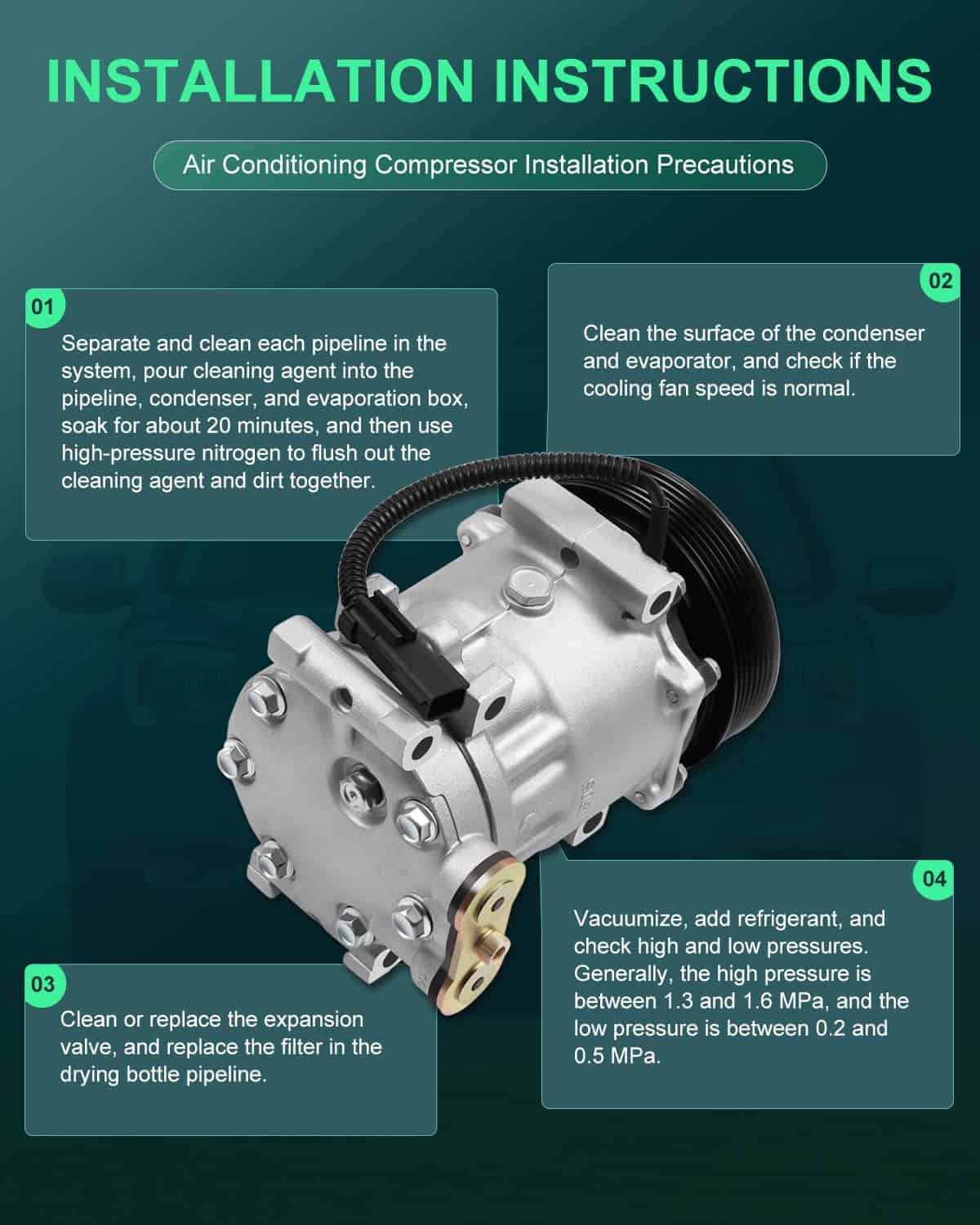 INSTALLATION INSTRUCTIONS

Air Conditioning Compressor Installation Precautions

01

Separate and clean each pipeline in the system, pour cleaning agent into the pipeline, condenser, and evaporation box, soak for about 20 minutes, and then use high-pressure nitrogen to flush out the cleaning agent and dirt together.

02

Clean the surface of the condenser and evaporator, and check if the cooling fan speed is normal.

03

Clean or replace the expansion valve, and replace the filter in the drying bottle pipeline.

04

Vacuumize, add refrigerant, and check high and low pressures. Generally, the high pressure is between 1.3 and 1.6 MPa, and the low pressure is between 0.2 and 0.5 MPa.