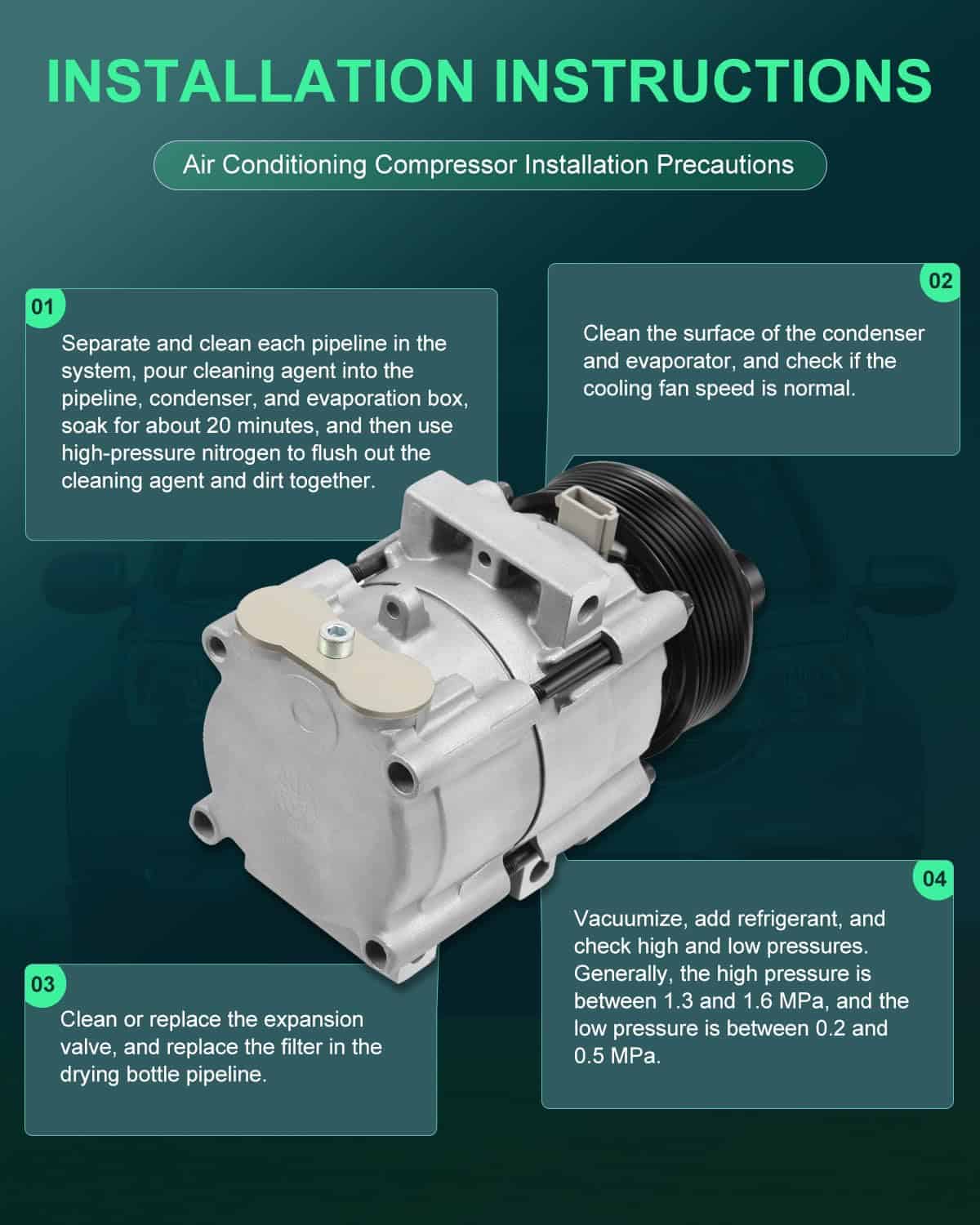 INSTALLATION INSTRUCTIONS

Air Conditioning Compressor Installation Precautions

01

Separate and clean each pipeline in the system, pour cleaning agent into the pipeline, condenser, and evaporation box, soak for about 20 minutes, and then use high-pressure nitrogen to flush out the cleaning agent and dirt together.

02

Clean the surface of the condenser and evaporator, and check if the cooling fan speed is normal.

03

Clean or replace the expansion valve, and replace the filter in the drying bottle pipeline.

04

Vacuumize, add refrigerant, and check high and low pressures. Generally, the high pressure is between 1.3 and 1.6 MPa, and the low pressure is between 0.2 and 0.5 MPa.