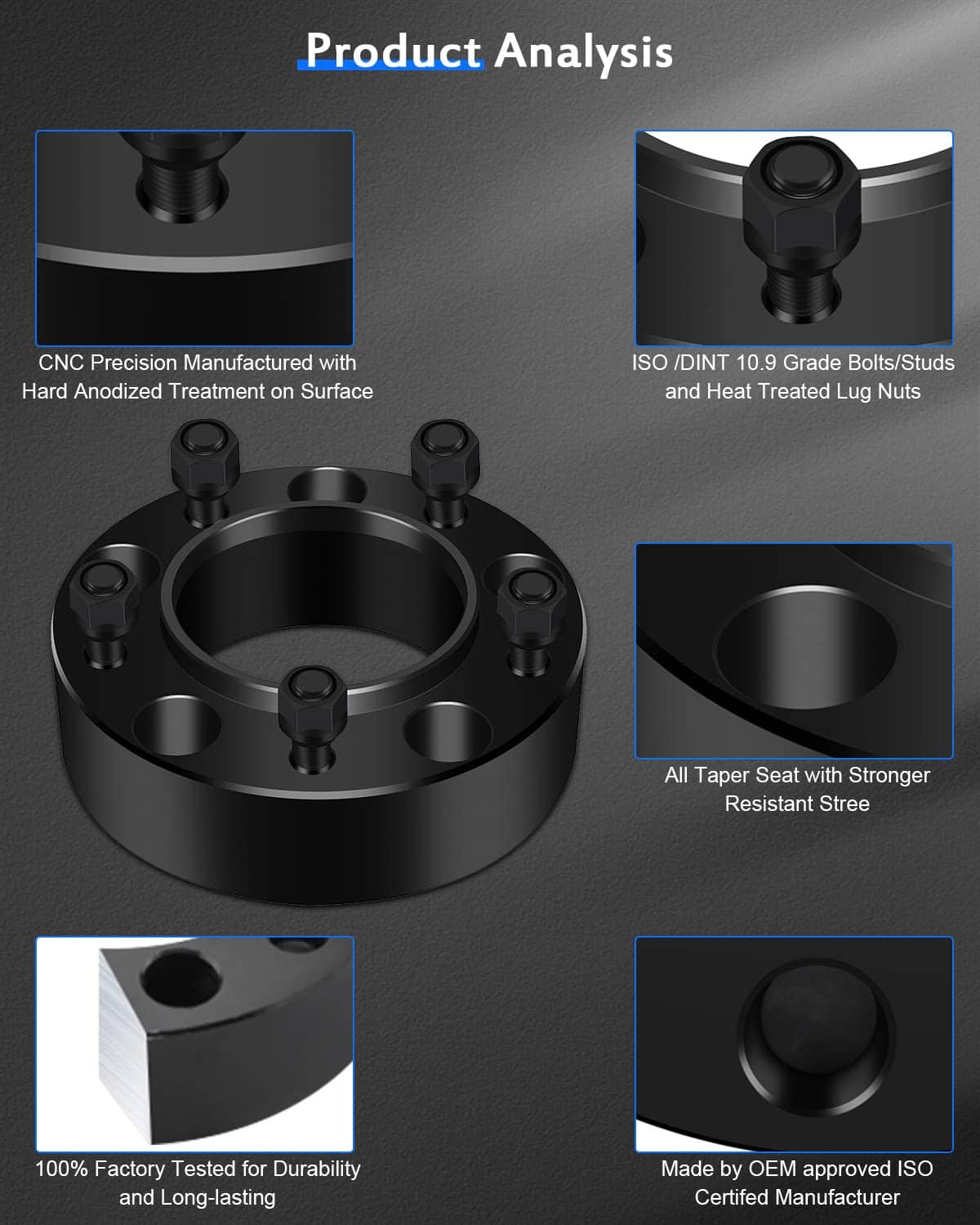 Product Analysis

CNC Precision Manufactured with Hard Anodized Treatment on Surface

ISO /DINT 10.9 Grade Bolts/Studs and Heat Treated Lug Nuts

All Taper Seat with Stronger Resistant Stree

100% Factory Tested for Durability and Long-lasting

Made by OEM approved ISO Certifed Manufacturer