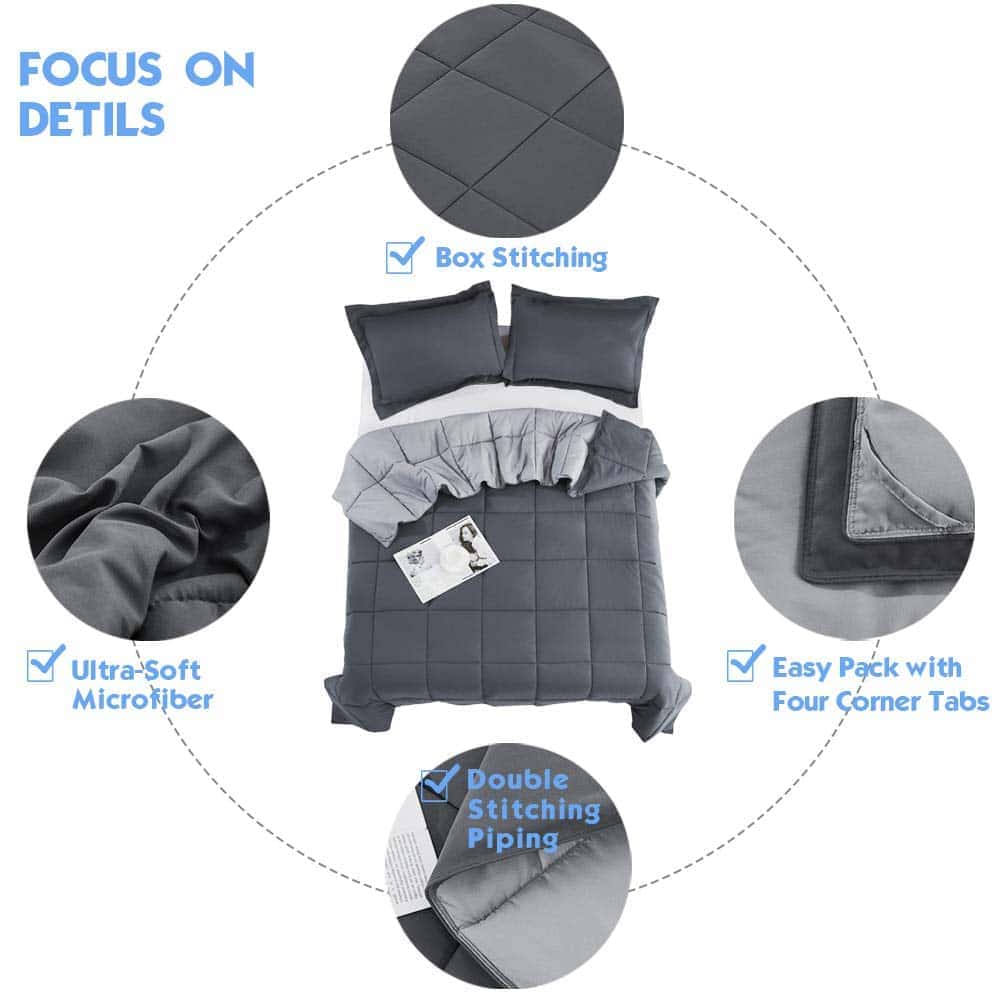 FOCUS ON DETILS

Box Stitching

Ultra-Soft Microfiber

Easy Pack with Four Corner Tabs

Double Stitching Piping