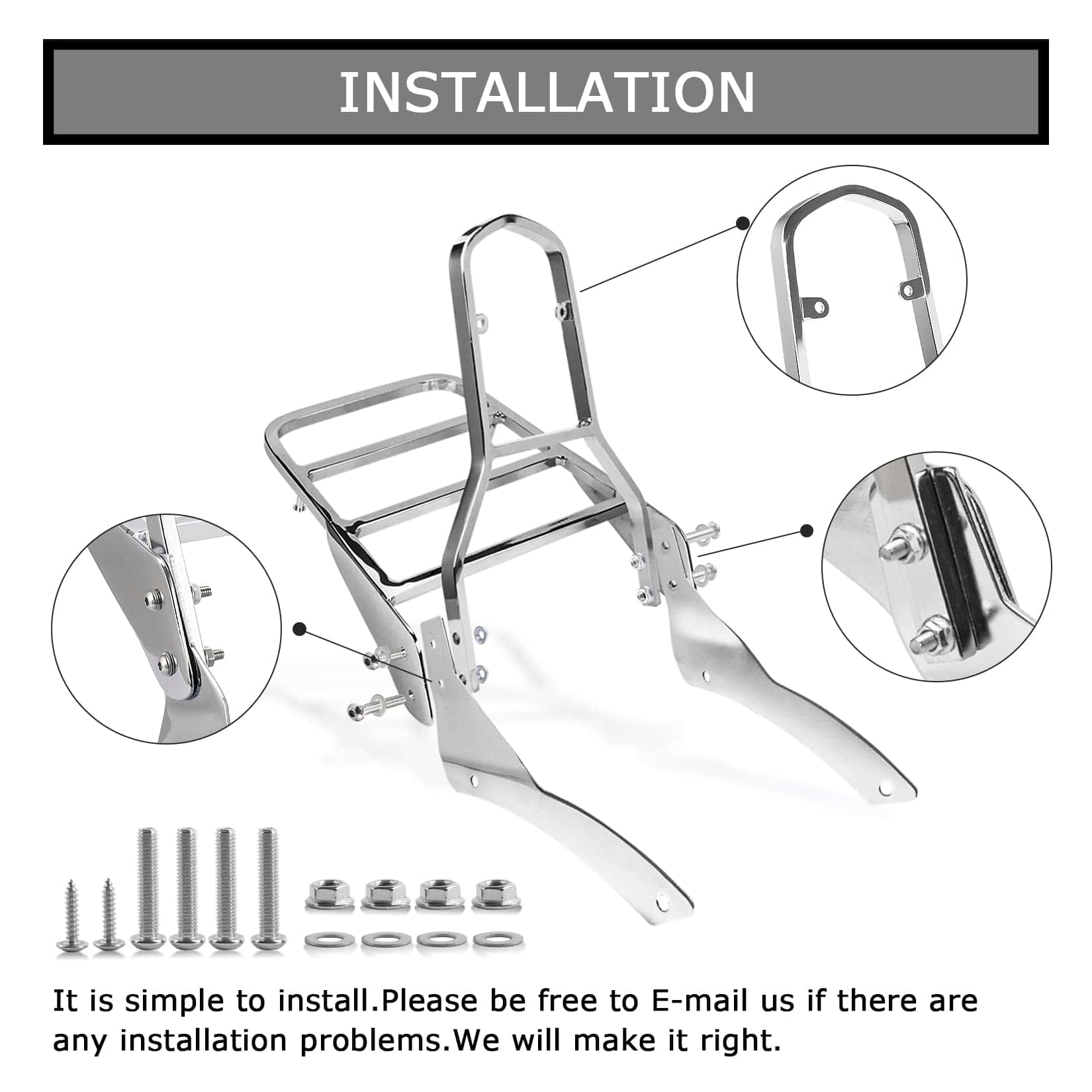 INSTALLATION

It is simple to install.Please be free to E-mail us if there are any installation problems.We will make it right.