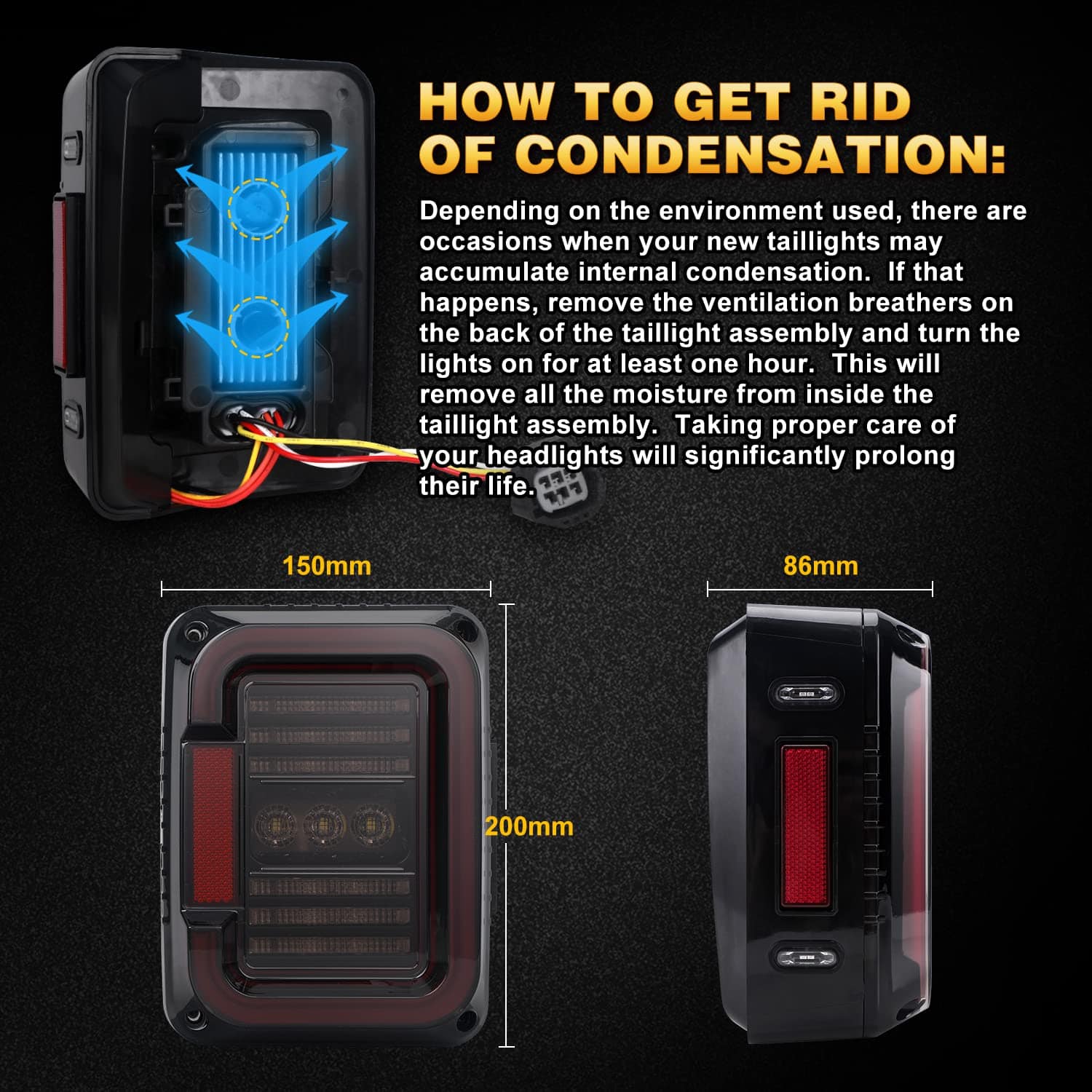 HOW TO GET RID OF CONDENSATION:

Depending on the environment used, there are occasions when your new taillights may accumulate internal condensation. If that happens, remove the ventilation breathers on the back of the taillight assembly and turn the lights on for at least one hour. This will remove all the moisture from inside the taillight assembly. Taking proper care of your headlights will significantly prolong their life.

150mm

86mm

200mm