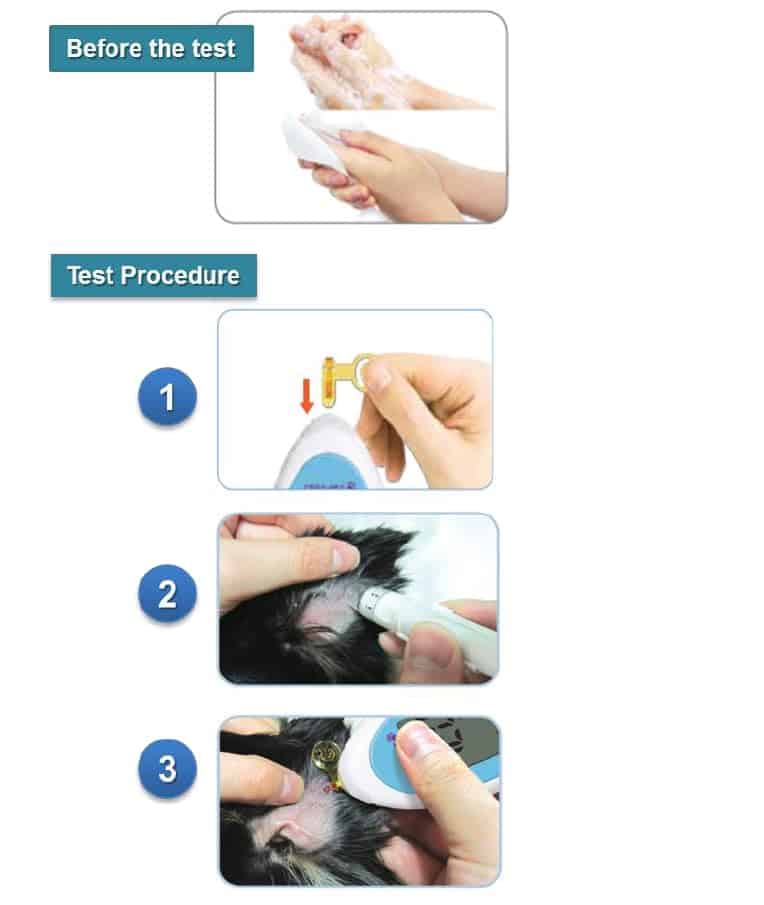 Before the test

Test Procedure

1

2

3