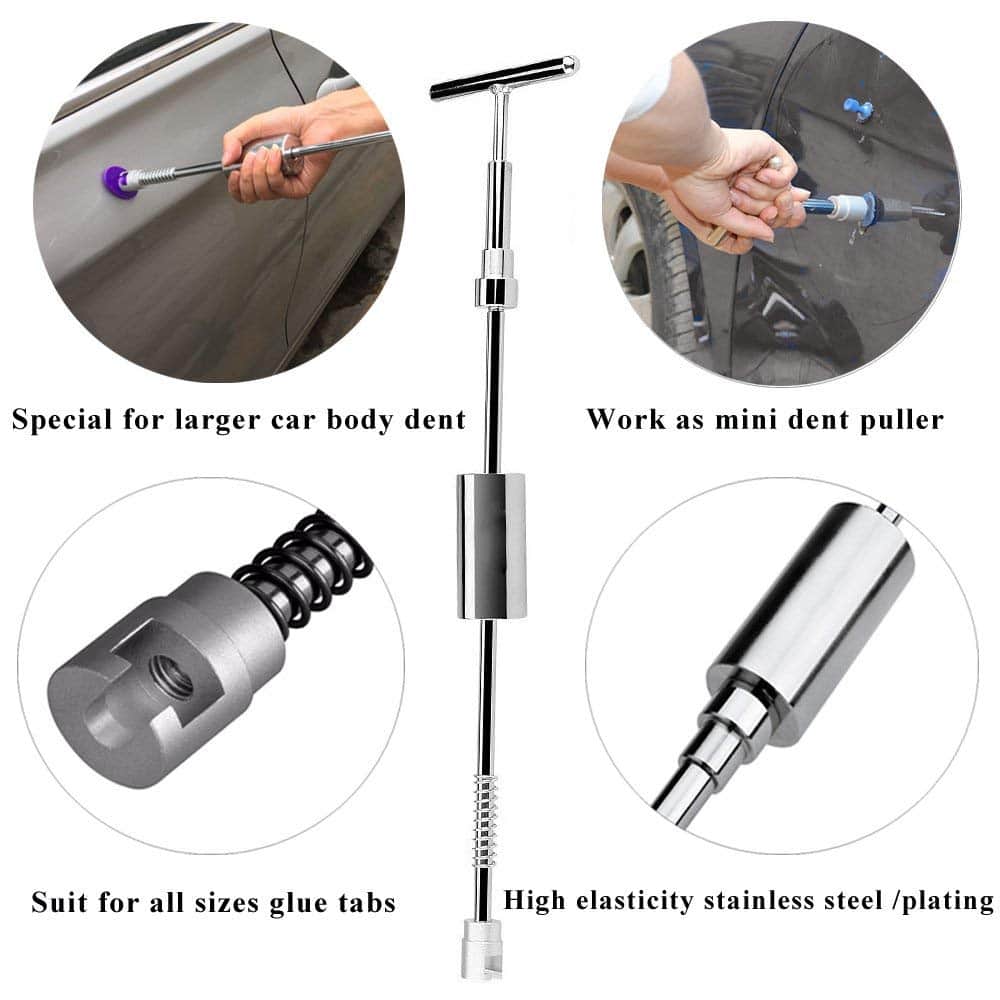 Special for larger car body dent

Work as mini dent puller

Suit for all sizes glue tabs

High elasticity stainless steel /plating