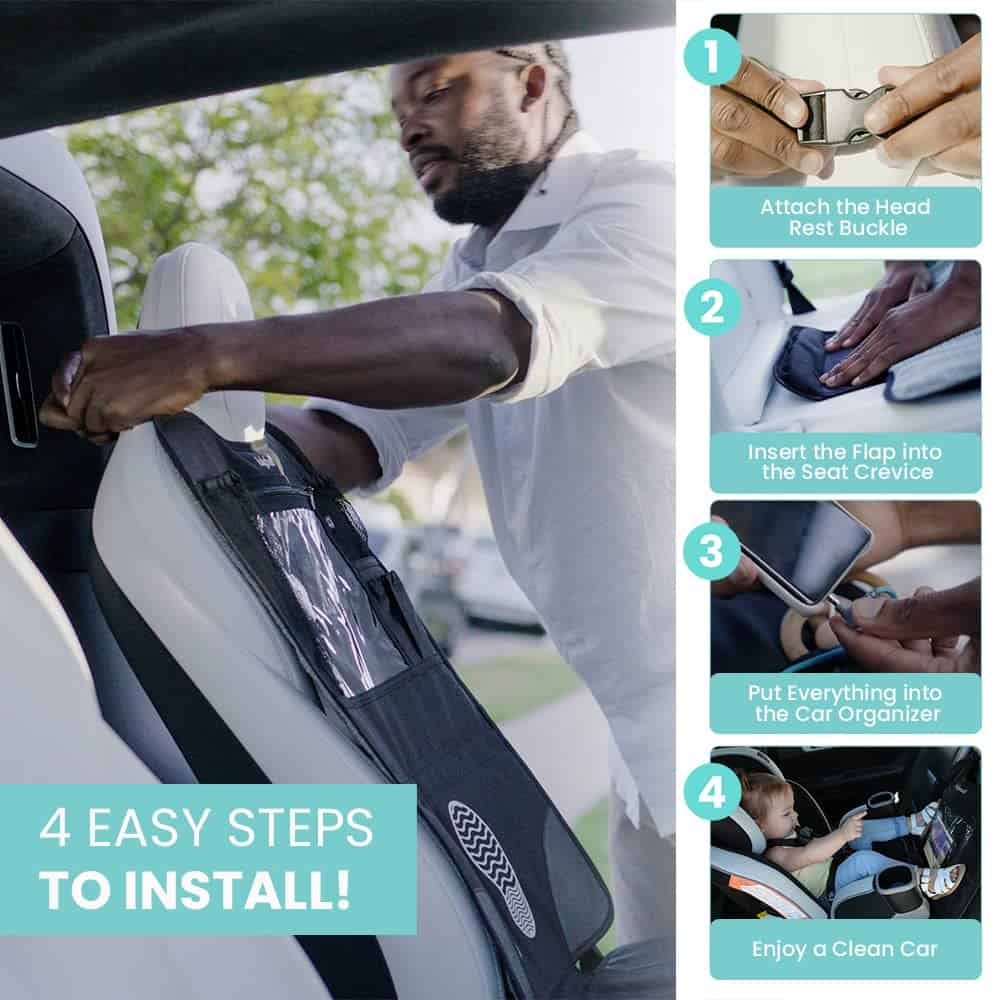 4 EASY STEPS
TO INSTALL!

1
Attach the Head Rest Buckle

2
Insert the Flap into the Seat Crevice

3
Put Everything into the Car Organizer

4
Enjoy a Clean Car