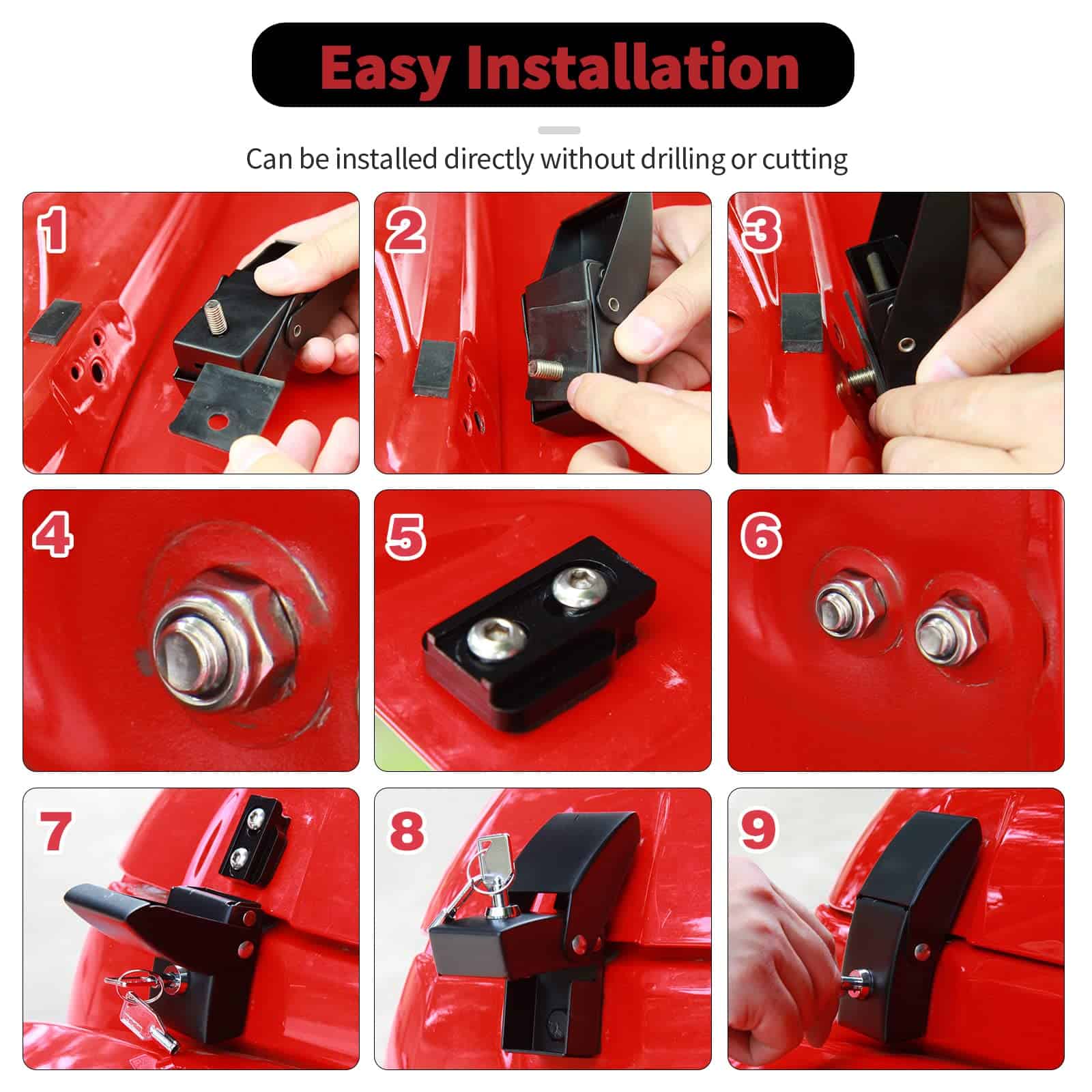 Easy Installation

Can be installed directly without drilling or cutting

1

2

3

4

5

6

7

8

9