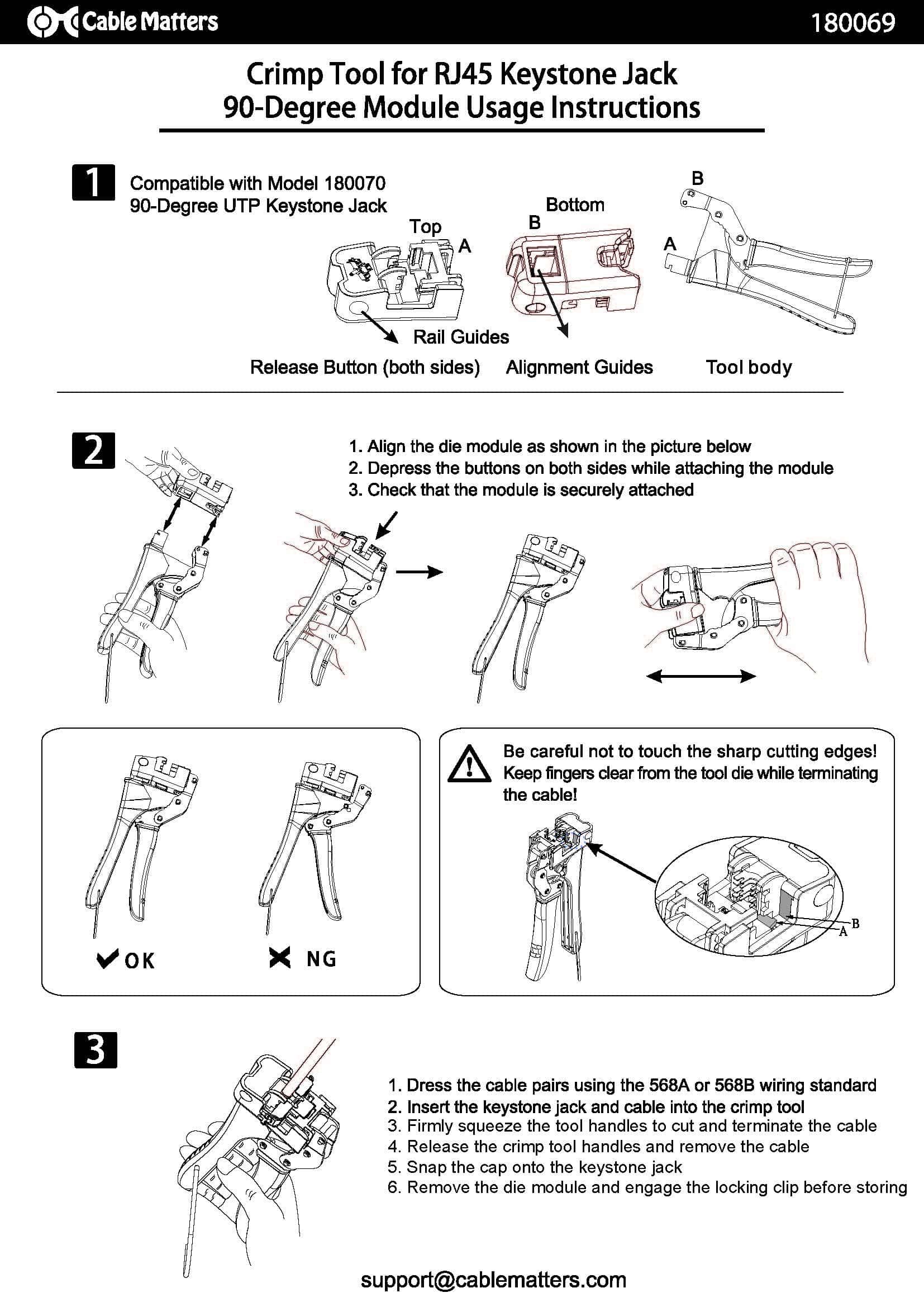 Cable Matters
180069

Crimp Tool for RJ45 Keystone Jack
90-Degree Module Usage Instructions

1

Compatible with Model 180070
90-Degree UTP Keystone Jack

Top
A
Bottom
B
B
A

Rail Guides

Release Button (both sides)
Alignment Guides
Tool body

2

1. Align the die module as shown in the picture below
2. Depress the buttons on both sides while attaching the module
3. Check that the module is securely attached

OK
NG

Be careful not to touch the sharp cutting edges! Keep fingers clear from the tool die while terminating the cable!

A
B

3

1. Dress the cable pairs using the 568A or 568B wiring standard
2. Insert the keystone jack and cable into the crimp tool
3. Firmly squeeze the tool handles to cut and terminate the cable
4. Release the crimp tool handles and remove the cable
5. Snap the cap onto the keystone jack
6. Remove the die module and engage the locking clip before storing

support@cablematters.com