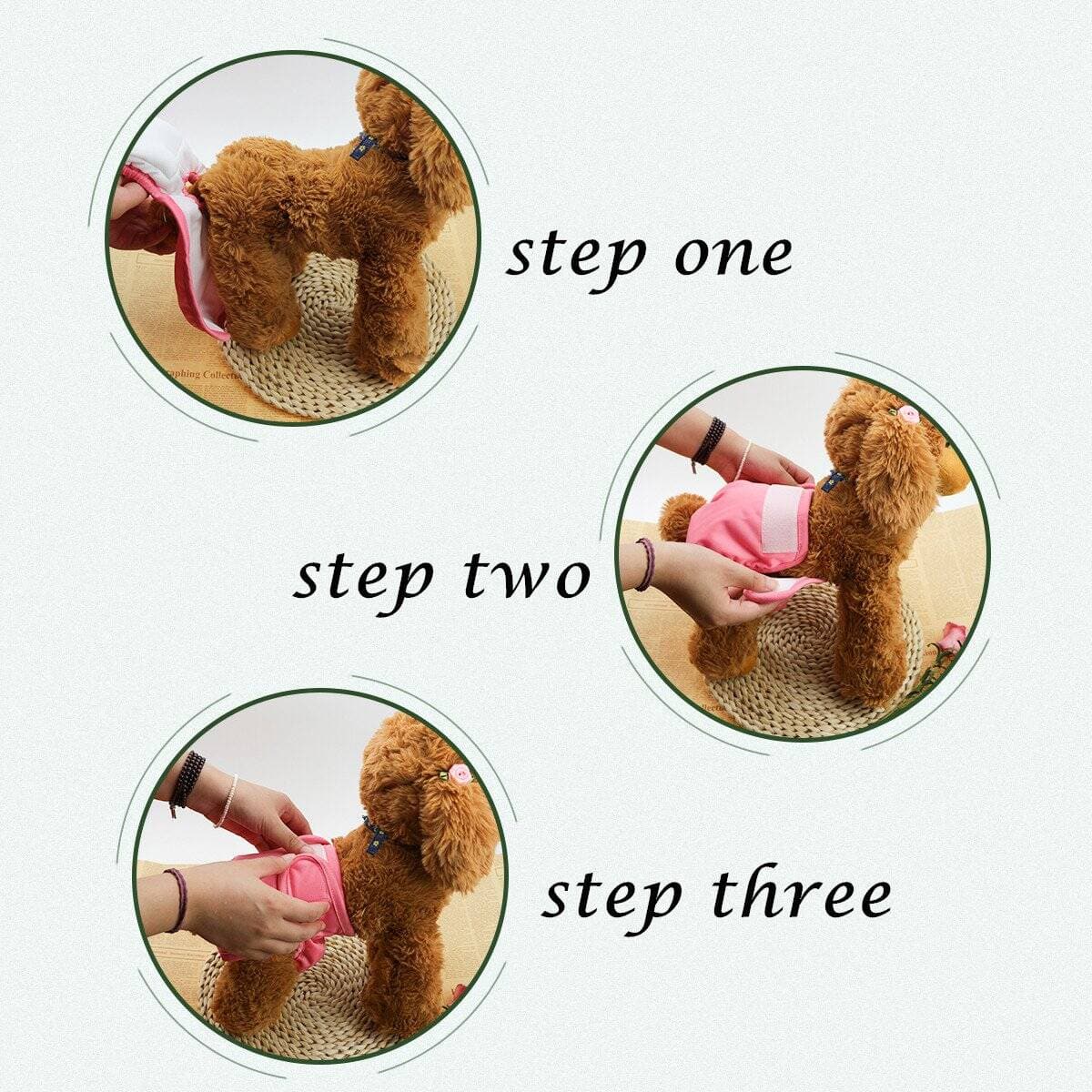 step one

step two

step three