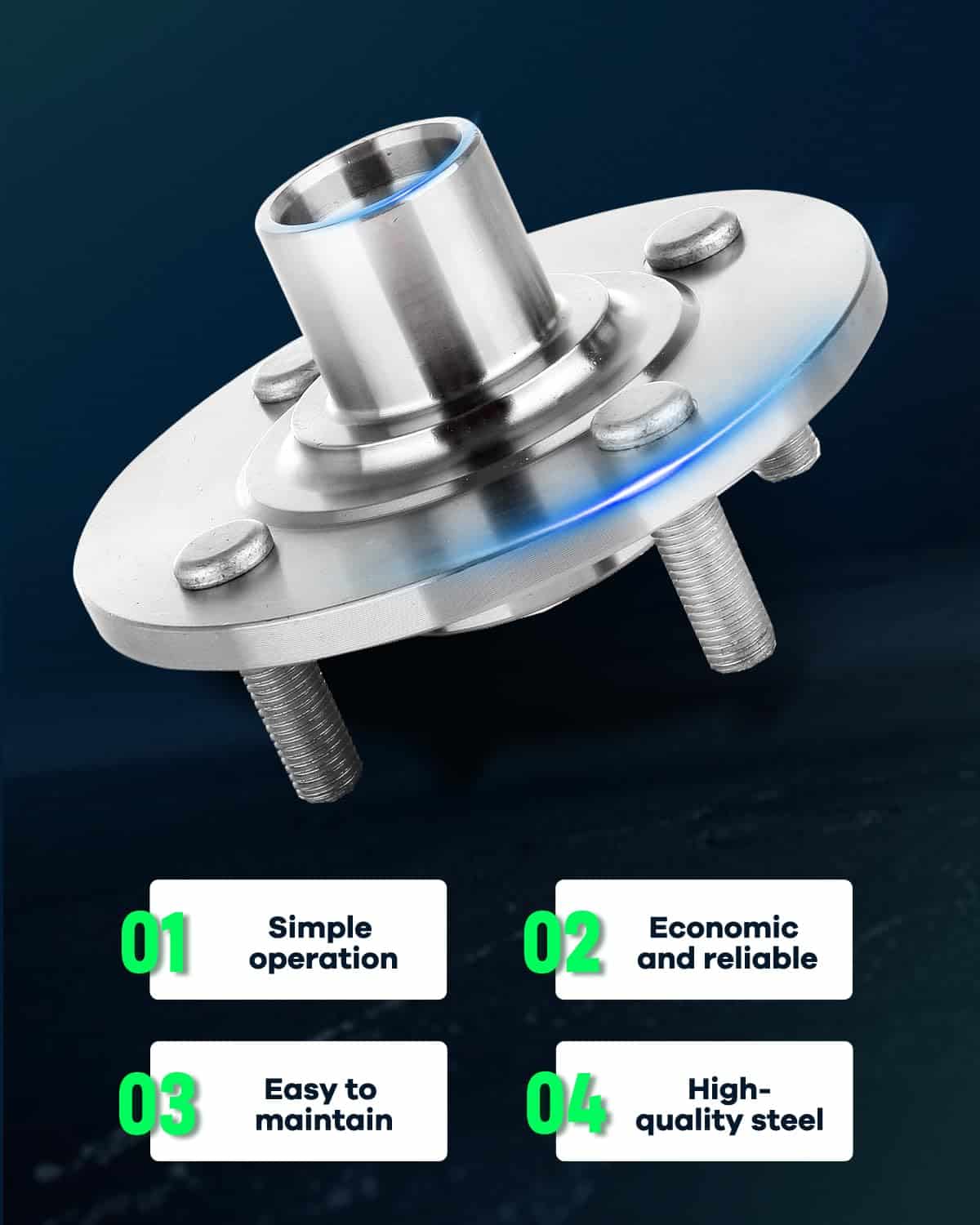 01 Simple operation

02 Economic and reliable

03 Easy to maintain

04 High-quality steel