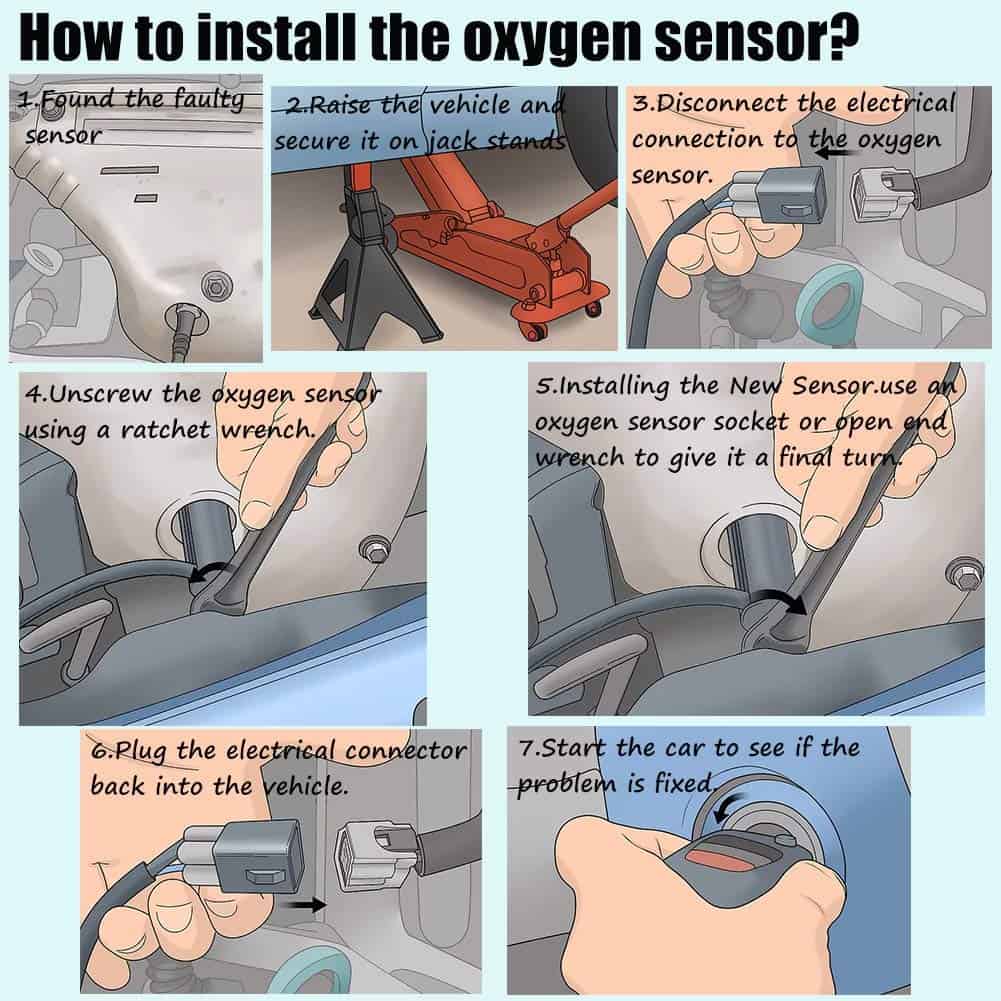 How to install the oxygen sensor?

1.Found the faulty sensor

2.Raise the vehicle and secure it on jack stands

3.Disconnect the electrical connection to the oxygen sensor.

4.Unscrew the oxygen sensor using a ratchet wrench.

5.Installing the New Sensor.use an oxygen sensor socket or open end wrench to give it a final turn.

6.Plug the electrical connector back into the vehicle.

7.Start the car to see if the problem is fixed.