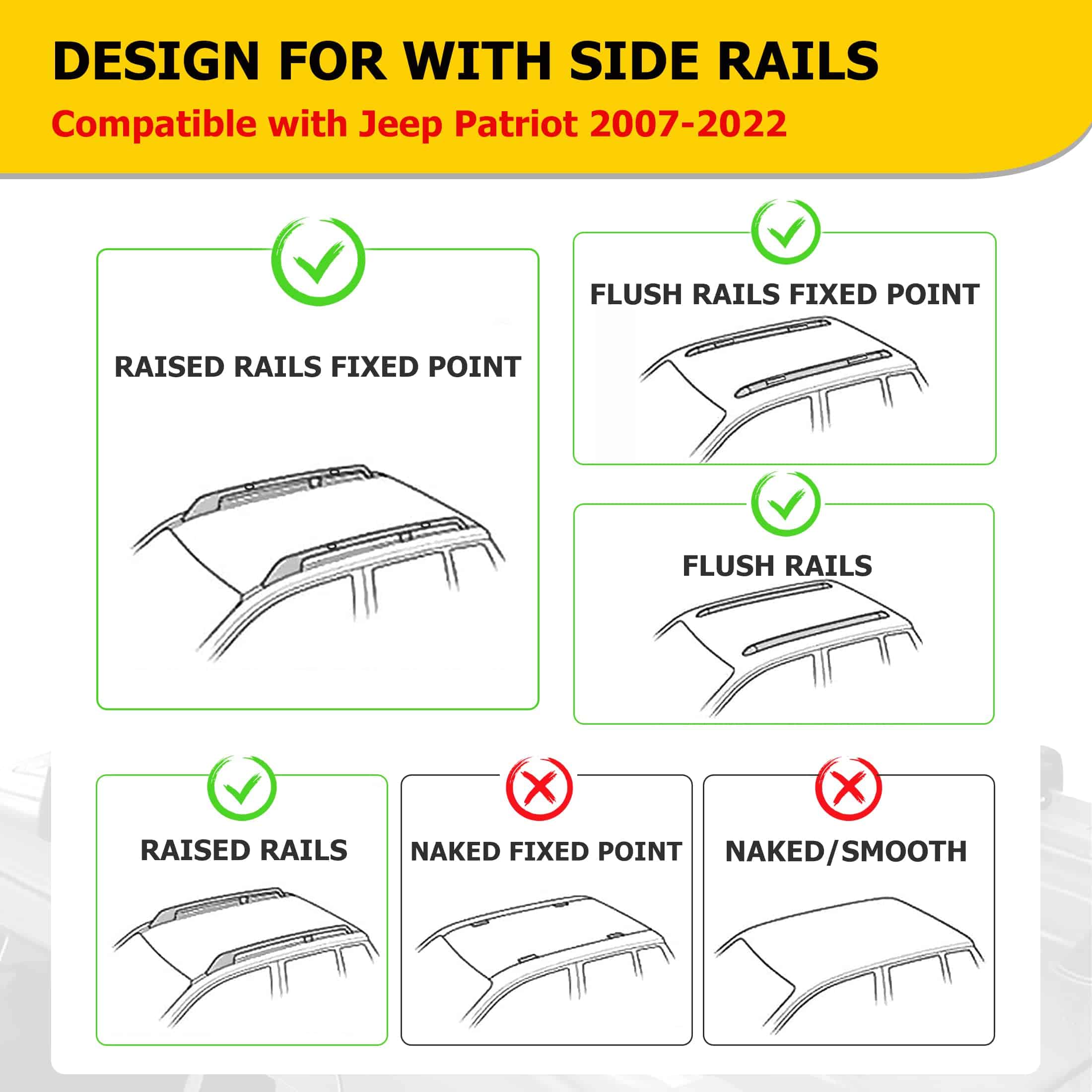 DESIGN FOR WITH SIDE RAILS
Compatible with Jeep Patriot 2007-2022

RAISED RAILS FIXED POINT

FLUSH RAILS FIXED POINT

FLUSH RAILS

RAISED RAILS

NAKED FIXED POINT

NAKED/SMOOTH