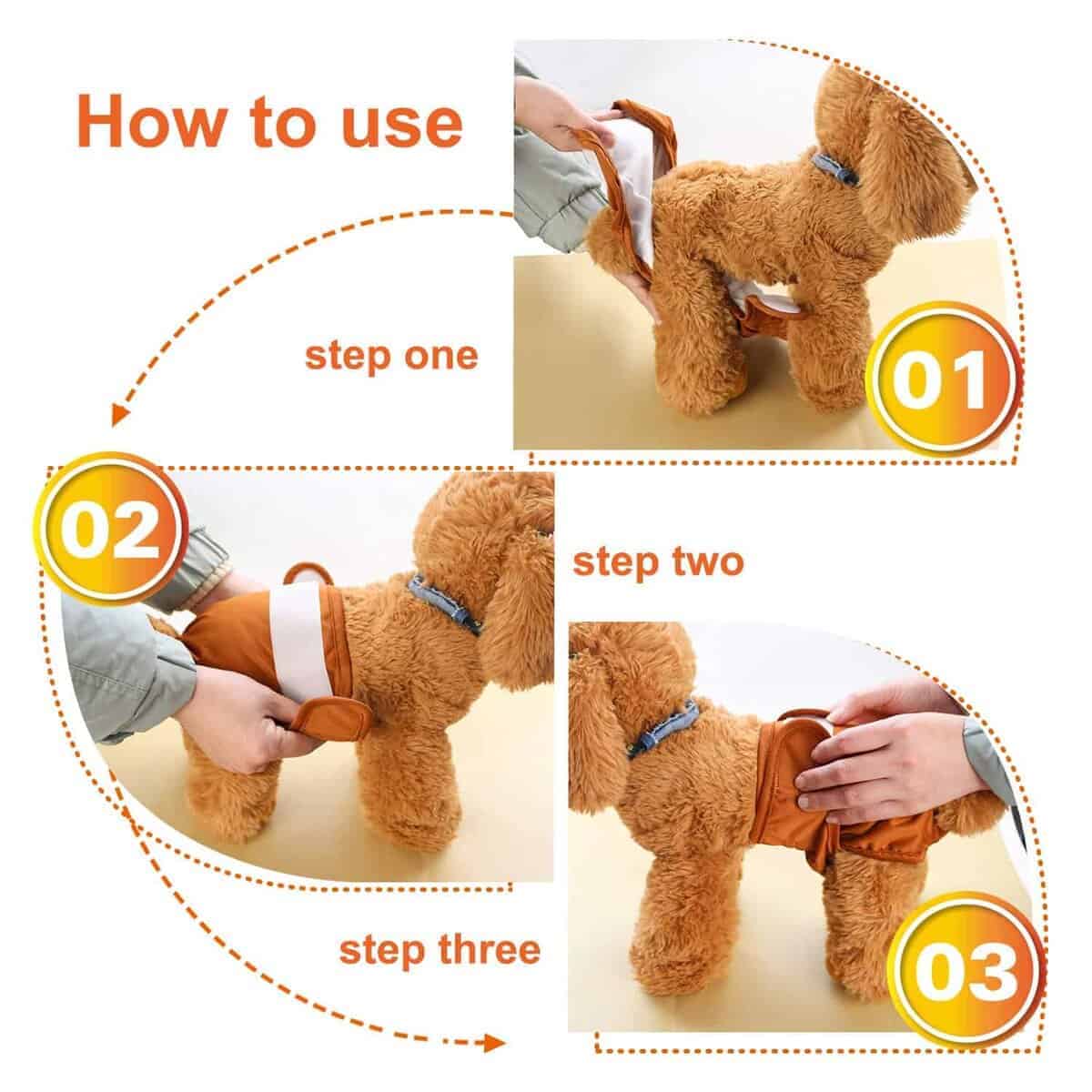 How to use

step one

01

02

step two

step three

03