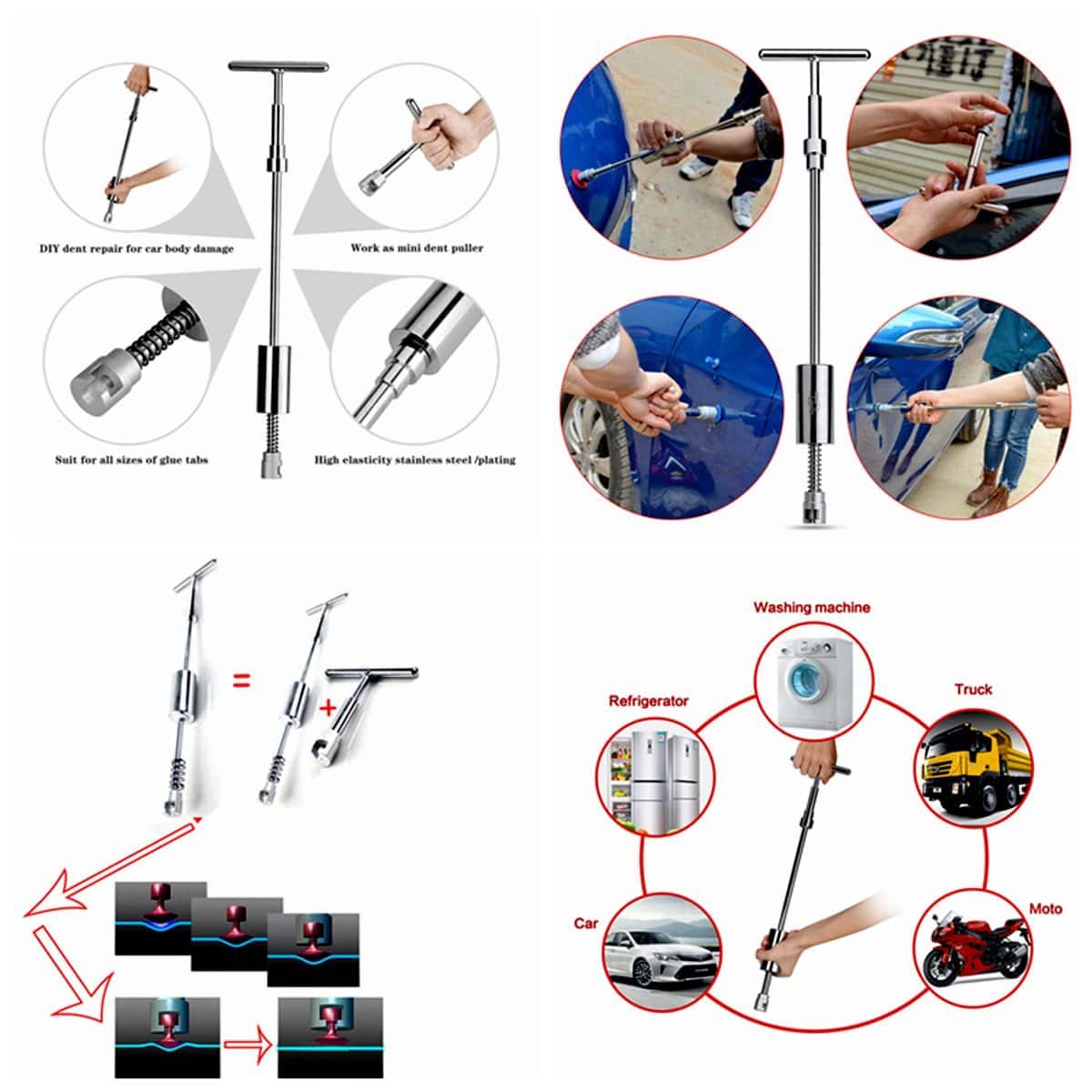 DIY dent repair for car body damage

Work as mini dent puller

Suit for all sizes of glue tabs

High elasticity stainless steel /plating

=

+

Washing machine

Refrigerator

Truck

Car

Moto