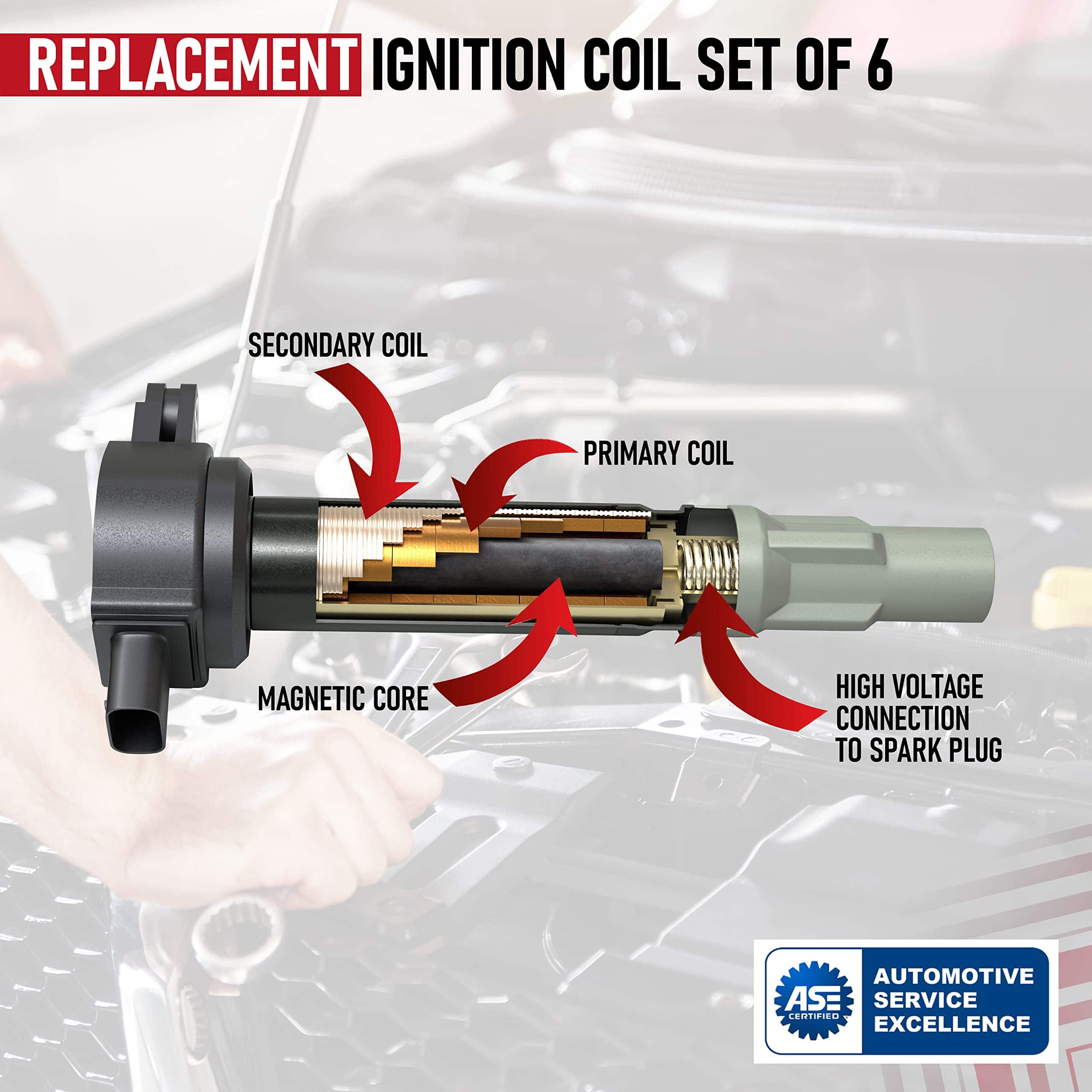 REPLACEMENT IGNITION COIL SET OF 6

SECONDARY COIL

PRIMARY COIL

MAGNETIC CORE

HIGH VOLTAGE CONNECTION TO SPARK PLUG

ASE CERTIFIED

AUTOMOTIVE SERVICE EXCELLENCE