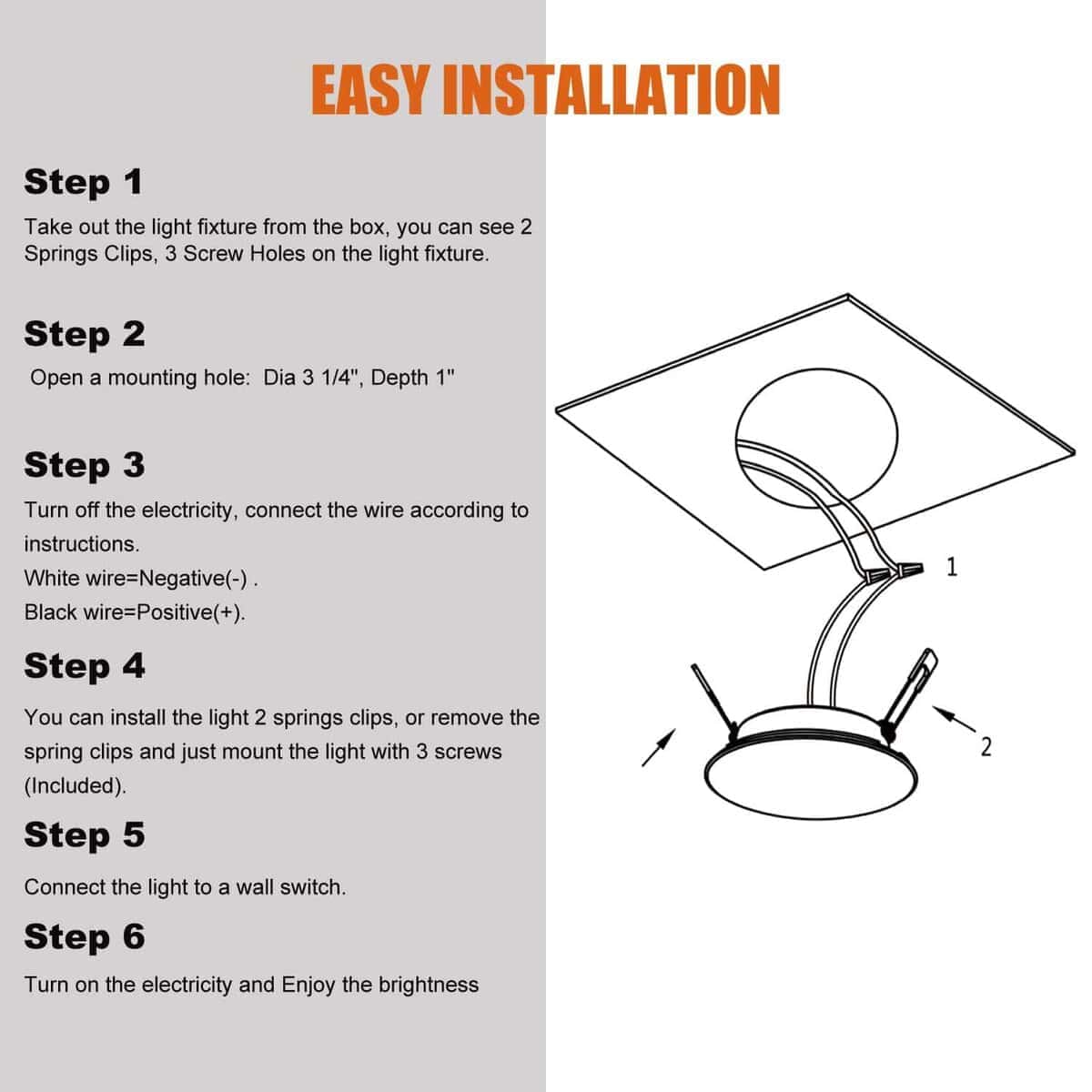 EASY INSTALLATION

Step 1

Take out the light fixture from the box, you can see 2 Springs Clips, 3 Screw Holes on the light fixture.

Step 2

Open a mounting hole: Dia 3 1/4", Depth 1"

Step 3

Turn off the electricity, connect the wire according to instructions.
White wire=Negative(-) .
Black wire=Positive(+).

Step 4

You can install the light 2 springs clips, or remove the spring clips and just mount the light with 3 screws (Included).

Step 5

Connect the light to a wall switch.

Step 6

Turn on the electricity and Enjoy the brightness

1

2