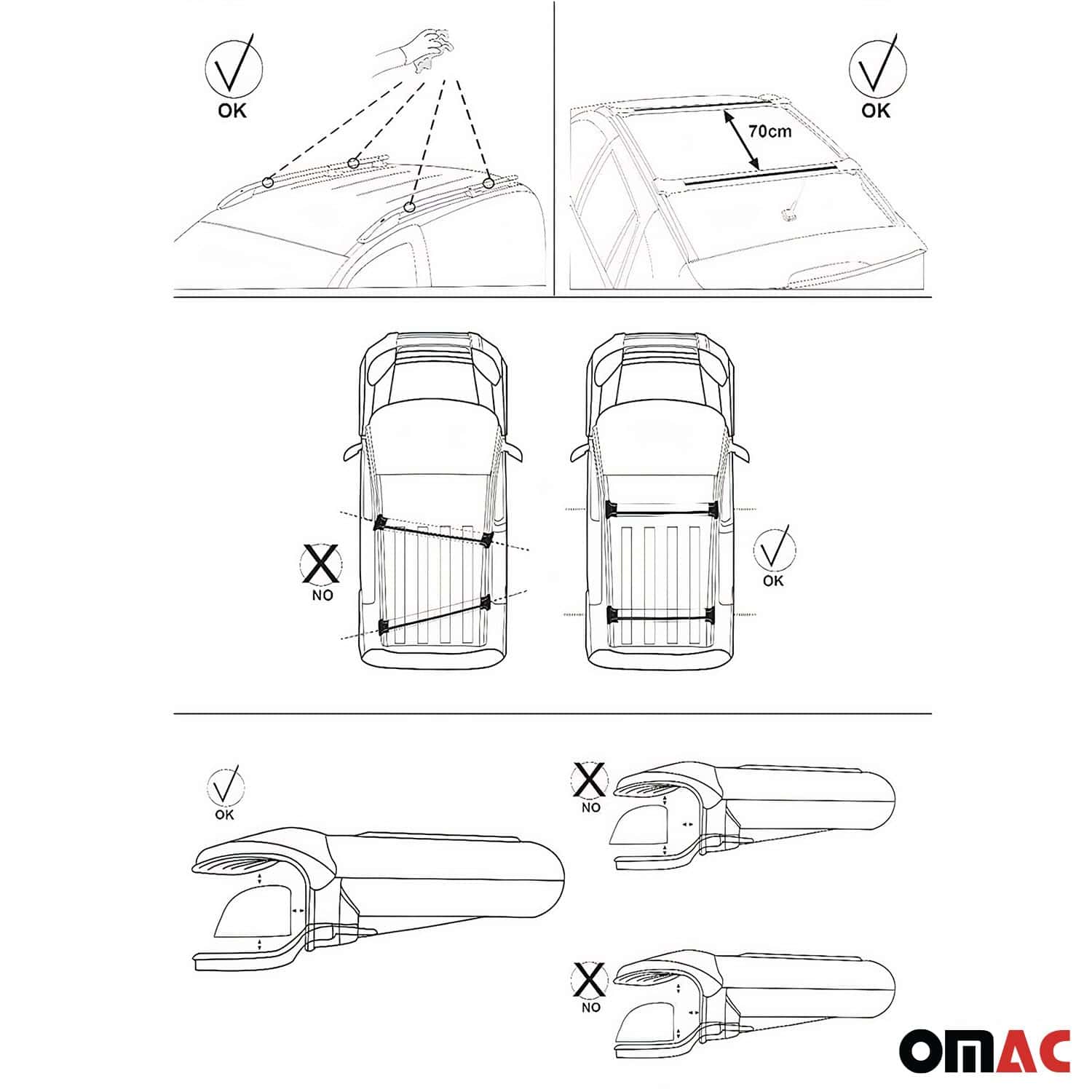 OK

OK

70cm

NO

OK

OK

NO

NO

OMAC