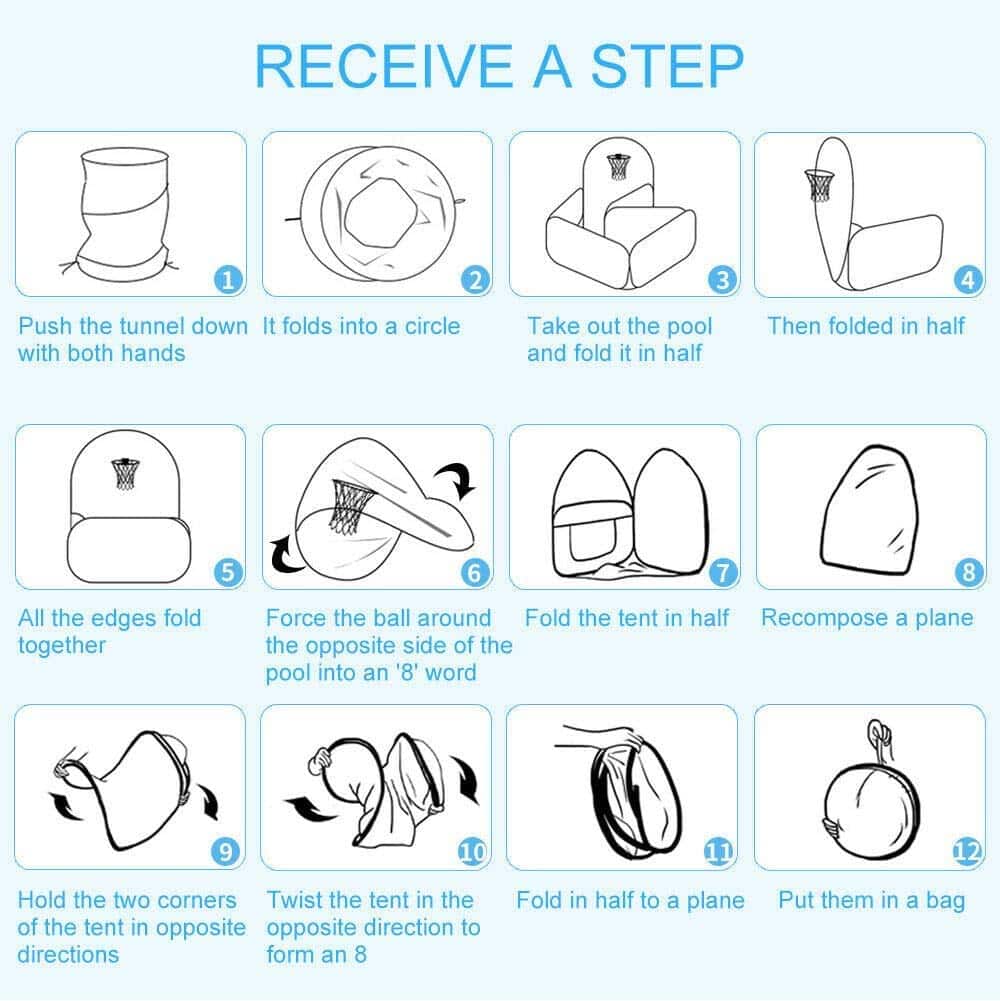 RECEIVE A STEP

1
Push the tunnel down with both hands

2
It folds into a circle

3
Take out the pool and fold it in half

4
Then folded in half

5
All the edges fold together

6
Force the ball around the opposite side of the pool into an '8' word

7
Fold the tent in half

8
Recompose a plane

9
Hold the two corners of the tent in opposite directions

10
Twist the tent in the opposite direction to form an 8

11
Fold in half to a plane

12
Put them in a bag