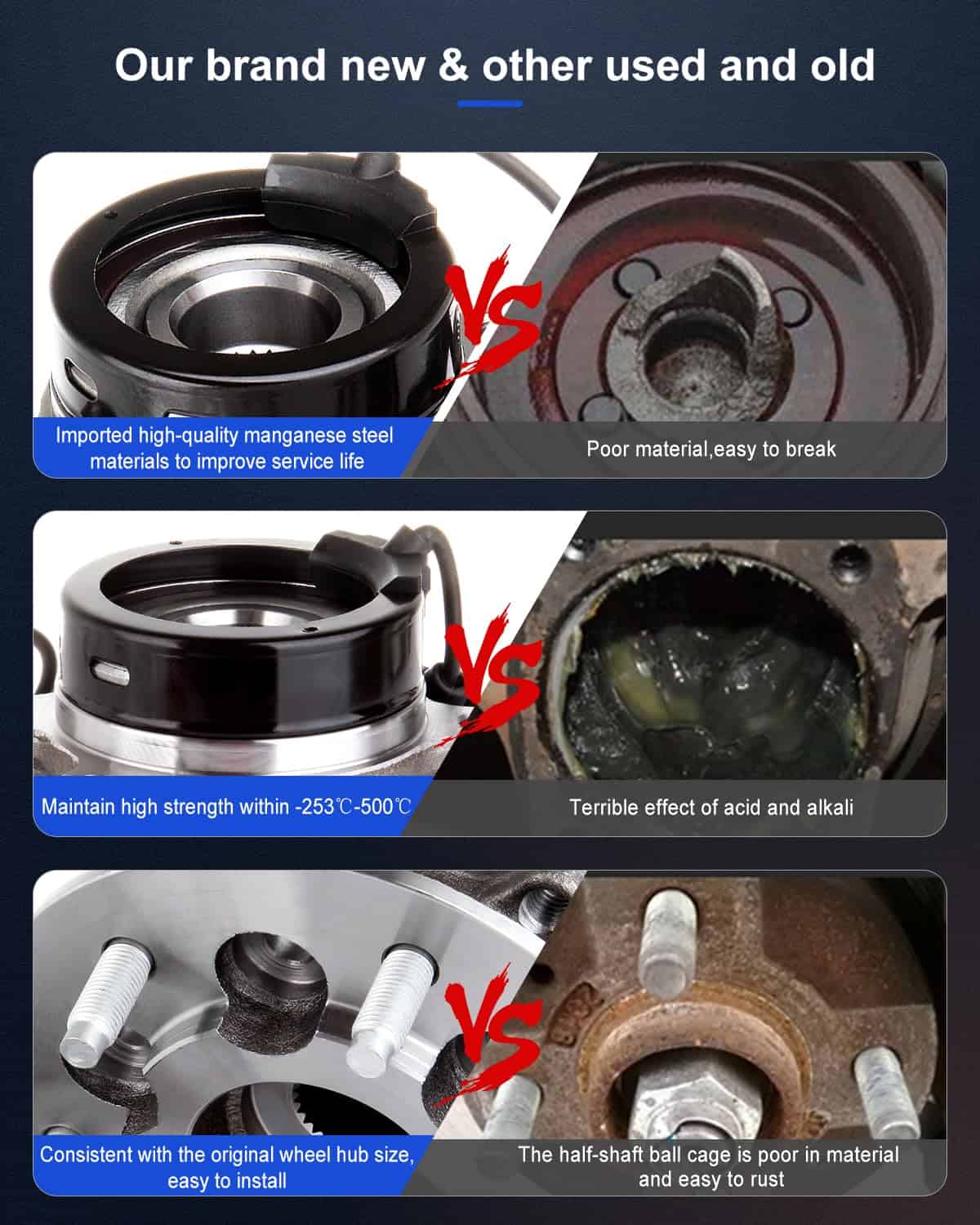 Our brand new & other used and old

VS

Imported high-quality manganese steel materials to improve service life

Poor material,easy to break

VS

Maintain high strength within -253℃-500℃

Terrible effect of acid and alkali

VS

Consistent with the original wheel hub size, easy to install

The half-shaft ball cage is poor in material and easy to rust