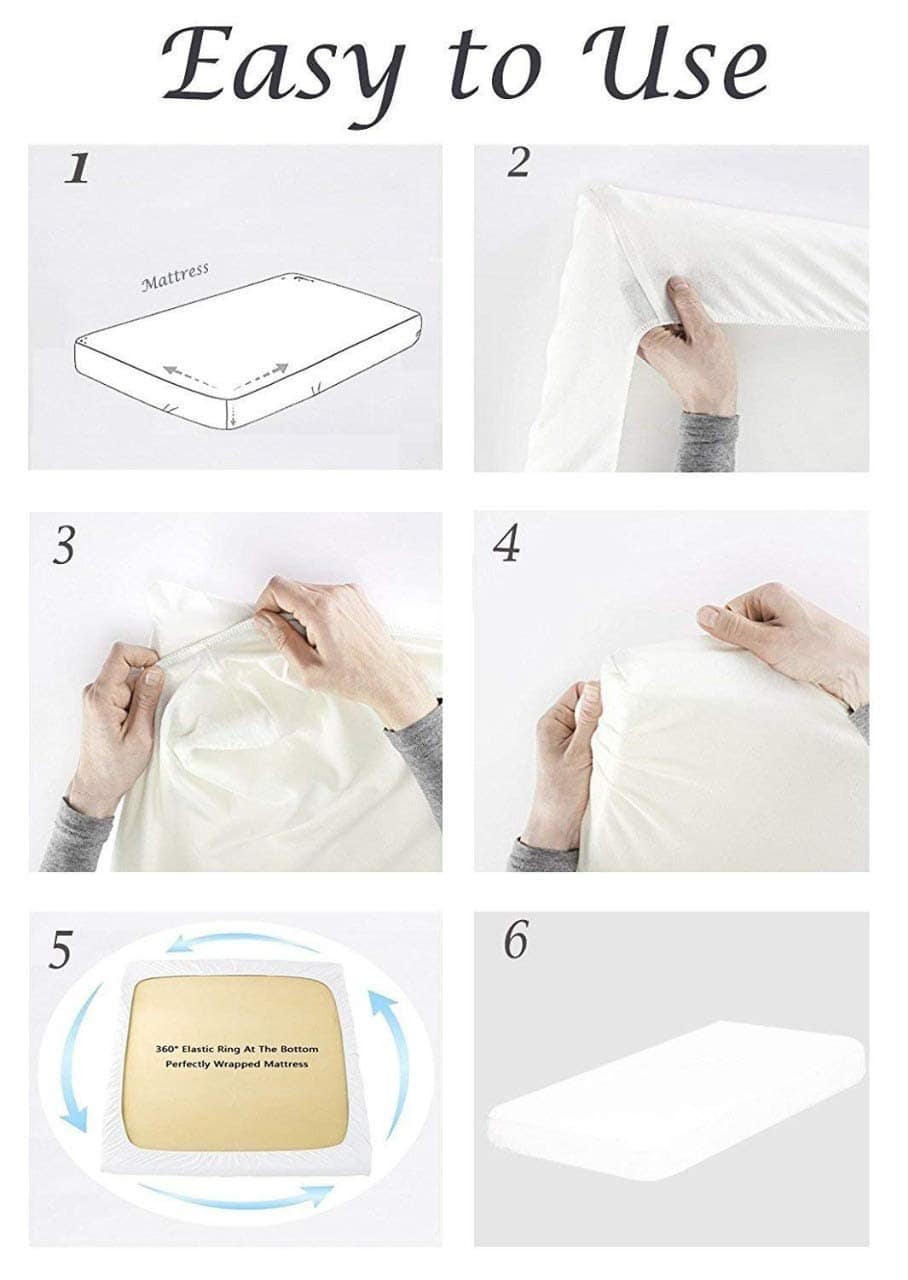 Easy to Use

1

Mattress

2

3

4

5

360° Elastic Ring At The Bottom
Perfectly Wrapped Mattress

6