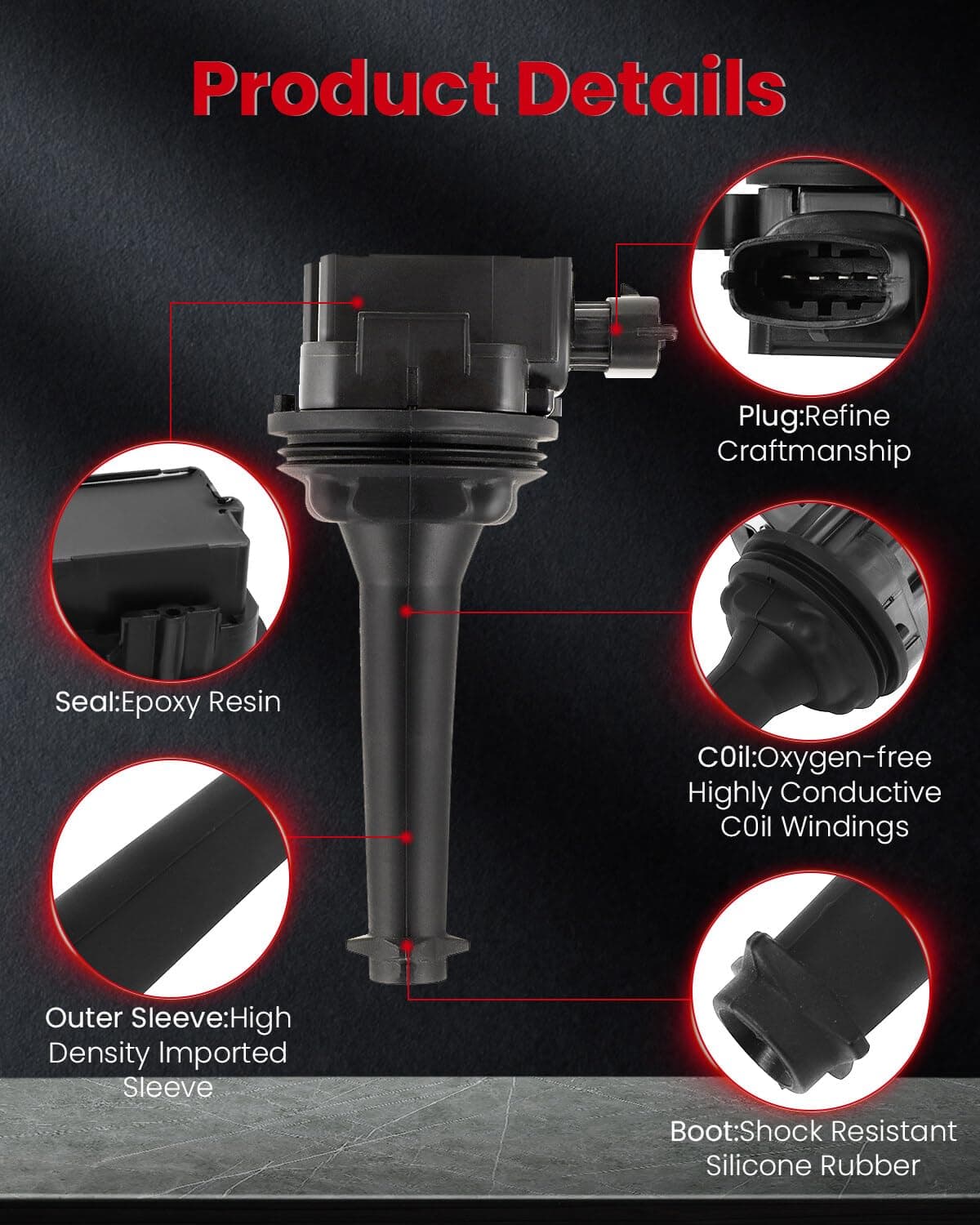 Product Details

Plug:Refine Craftmanship

Seal:Epoxy Resin

C0il:Oxygen-free Highly Conductive C0il Windings

Outer Sleeve:High Density Imported Sleeve

Boot:Shock Resistant Silicone Rubber