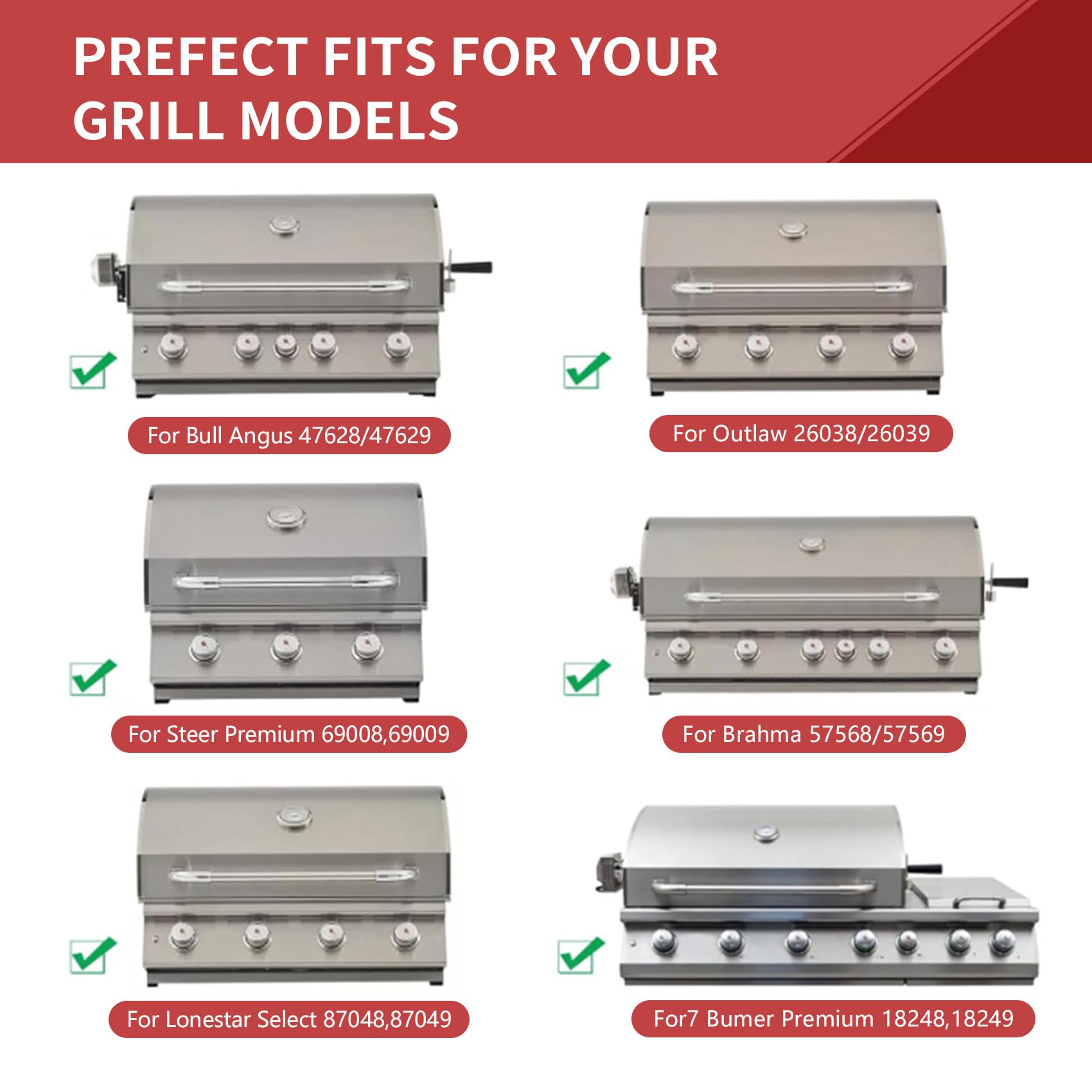 PREFECT FITS FOR YOUR GRILL MODELS

For Bull Angus 47628/47629

For Outlaw 26038/26039

For Steer Premium 69008,69009

For Brahma 57568/57569

For Lonestar Select 87048,87049

For7 Bumer Premium 18248,18249