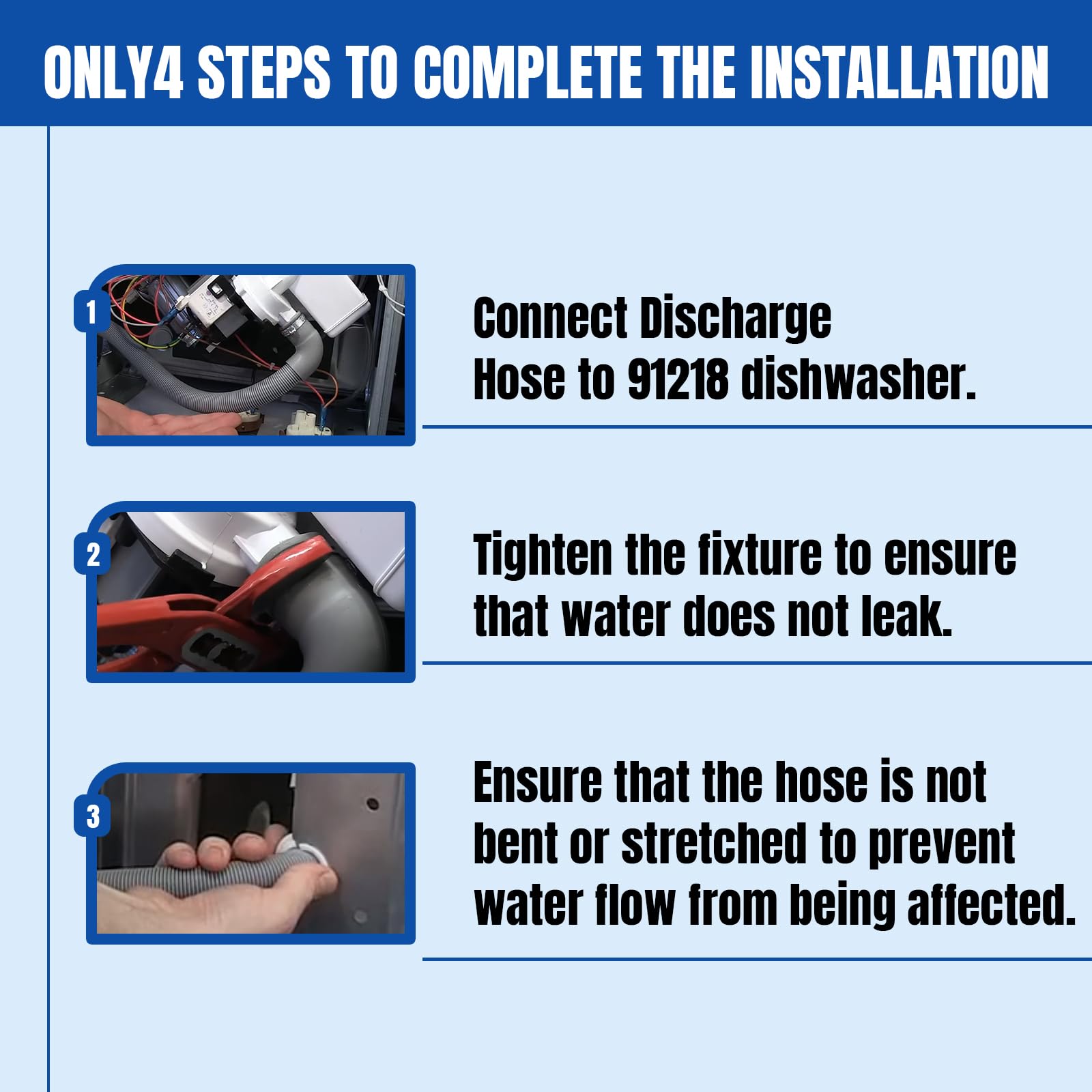 ONLY4 STEPS TO COMPLETE THE INSTALLATION

1

Connect Discharge Hose to 91218 dishwasher.

2

Tighten the fixture to ensure that water does not leak.

3

Ensure that the hose is not bent or stretched to prevent water flow from being affected.