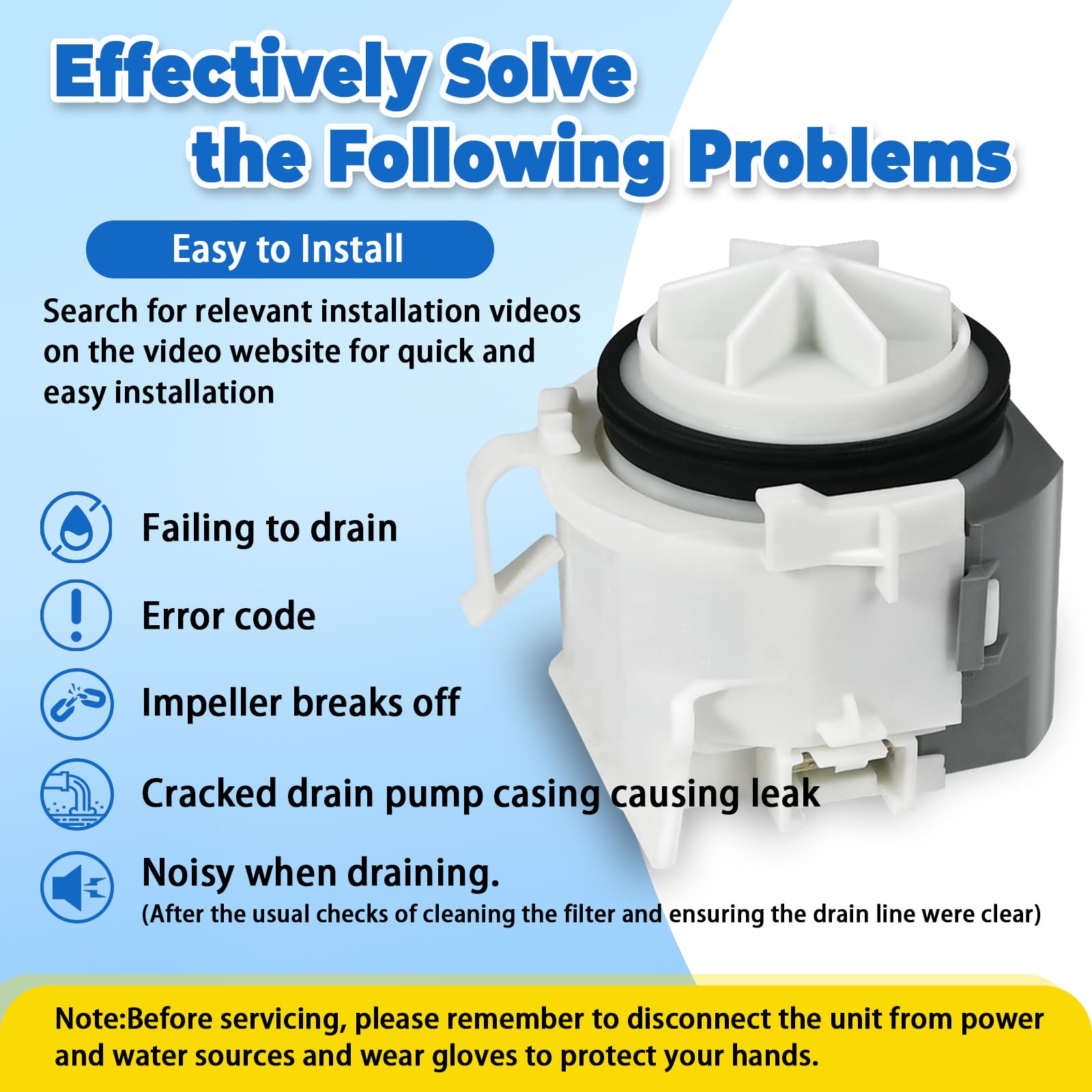 Effectively Solve the Following Problems

Easy to Install

Search for relevant installation videos on the video website for quick and easy installation

Failing to drain

Error code

Impeller breaks off

Cracked drain pump casing causing leak

Noisy when draining.
(After the usual checks of cleaning the filter and ensuring the drain line were clear)

Note:Before servicing, please remember to disconnect the unit from power and water sources and wear gloves to protect your hands.