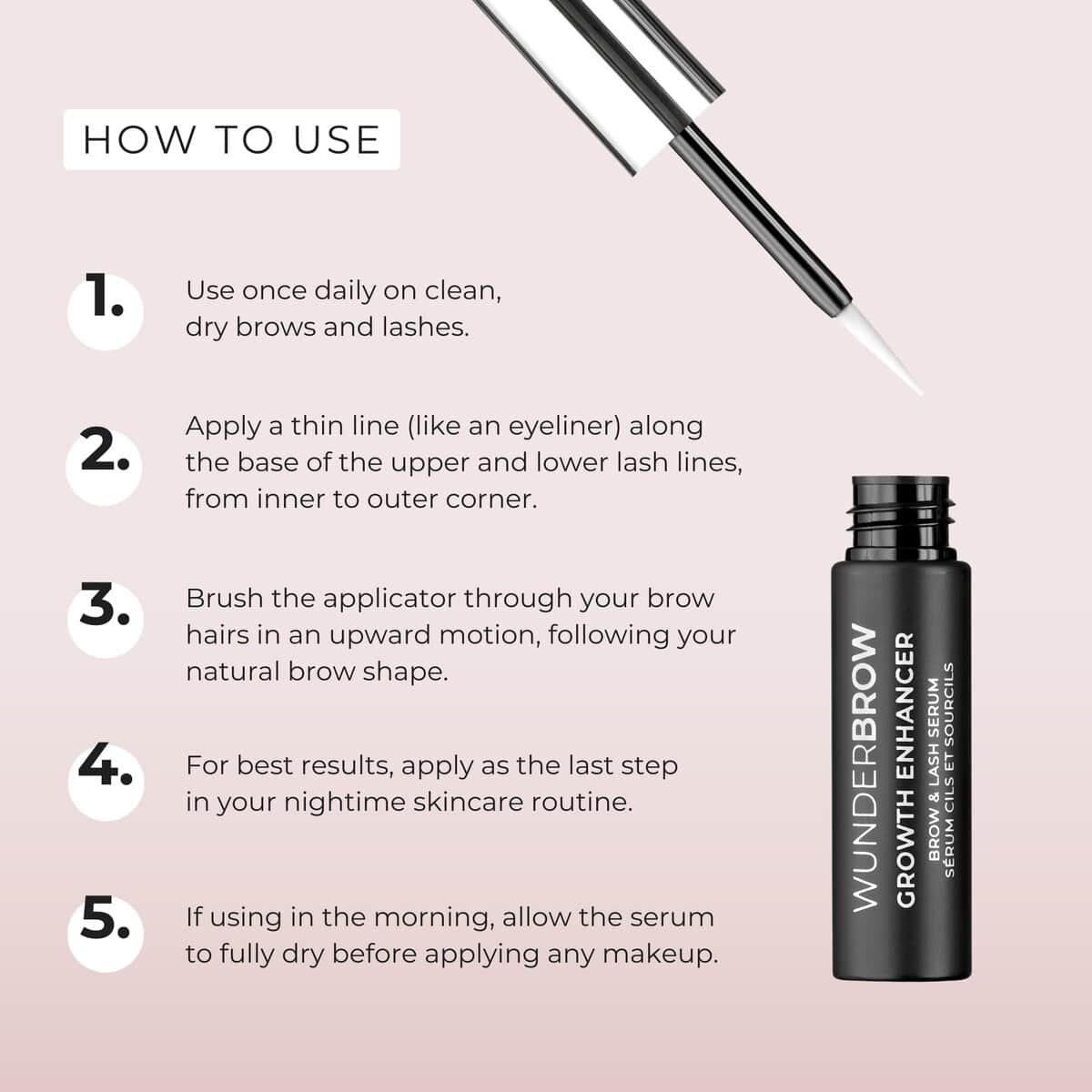 HOW TO USE

1. Use once daily on clean, dry brows and lashes.

2. Apply a thin line (like an eyeliner) along the base of the upper and lower lash lines, from inner to outer corner.

3. Brush the applicator through your brow hairs in an upward motion, following your natural brow shape.

4. For best results, apply as the last step in your nightime skincare routine.

5. If using in the morning, allow the serum to fully dry before applying any makeup.

WUNDERBROW
GROWTH ENHANCER
BROW & LASH SERUM
SÉRUM CILS ET SOURCILS