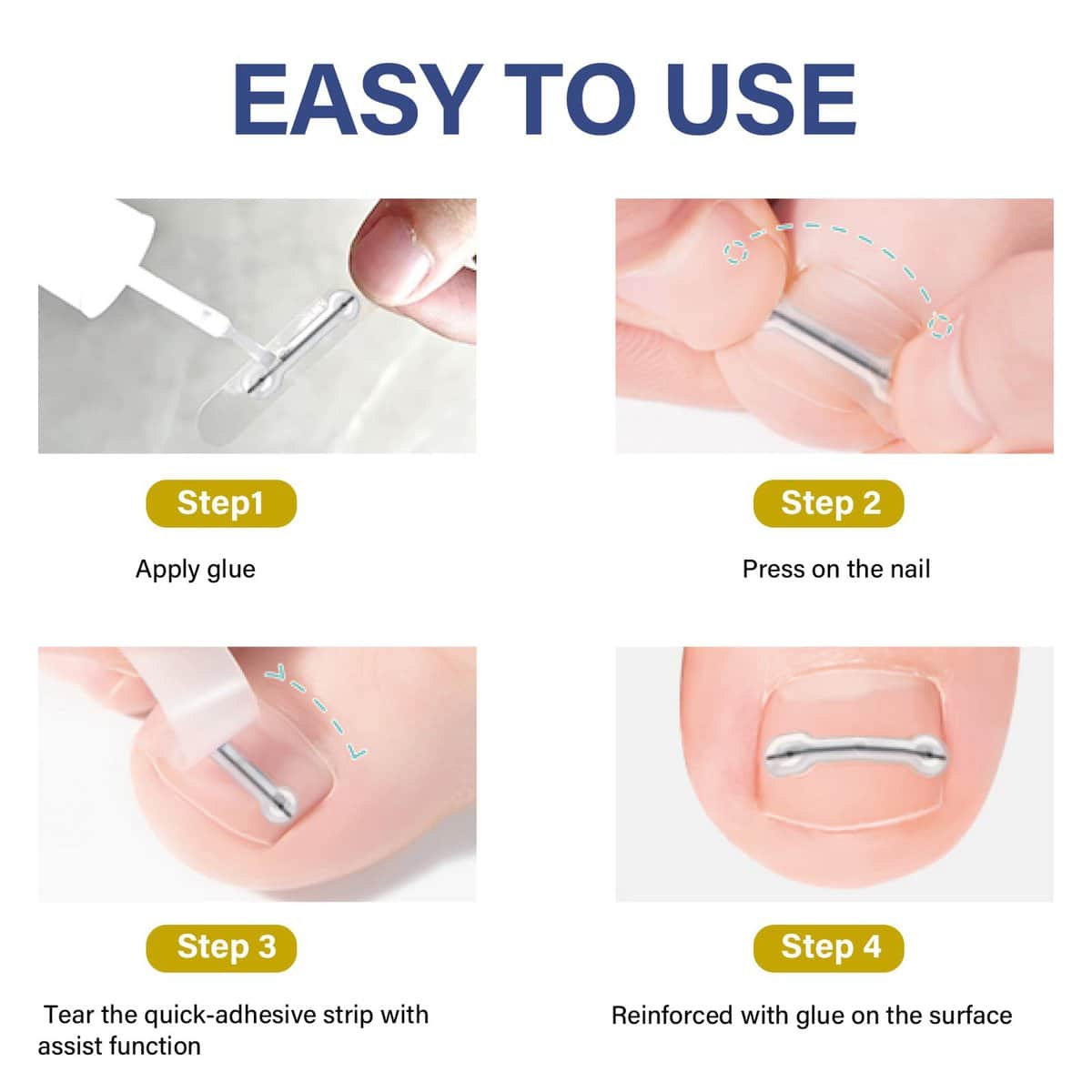 EASY TO USE

Step1

Apply glue

Step 2

Press on the nail

Step 3

Tear the quick-adhesive strip with assist function

Step 4

Reinforced with glue on the surface