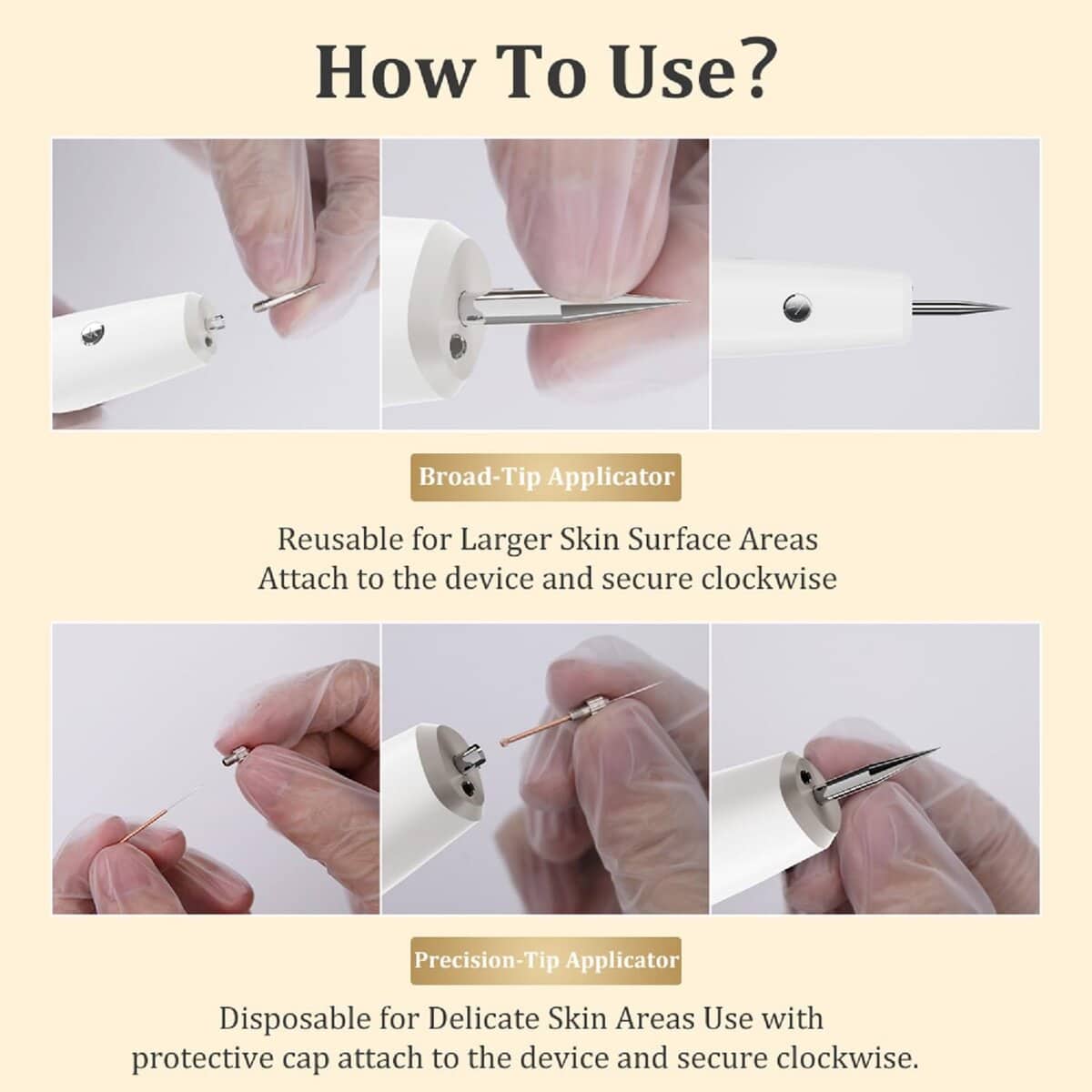 How To Use?

Broad-Tip Applicator

Reusable for Larger Skin Surface Areas
Attach to the device and secure clockwise

Precision-Tip Applicator

Disposable for Delicate Skin Areas Use with protective cap attach to the device and secure clockwise.