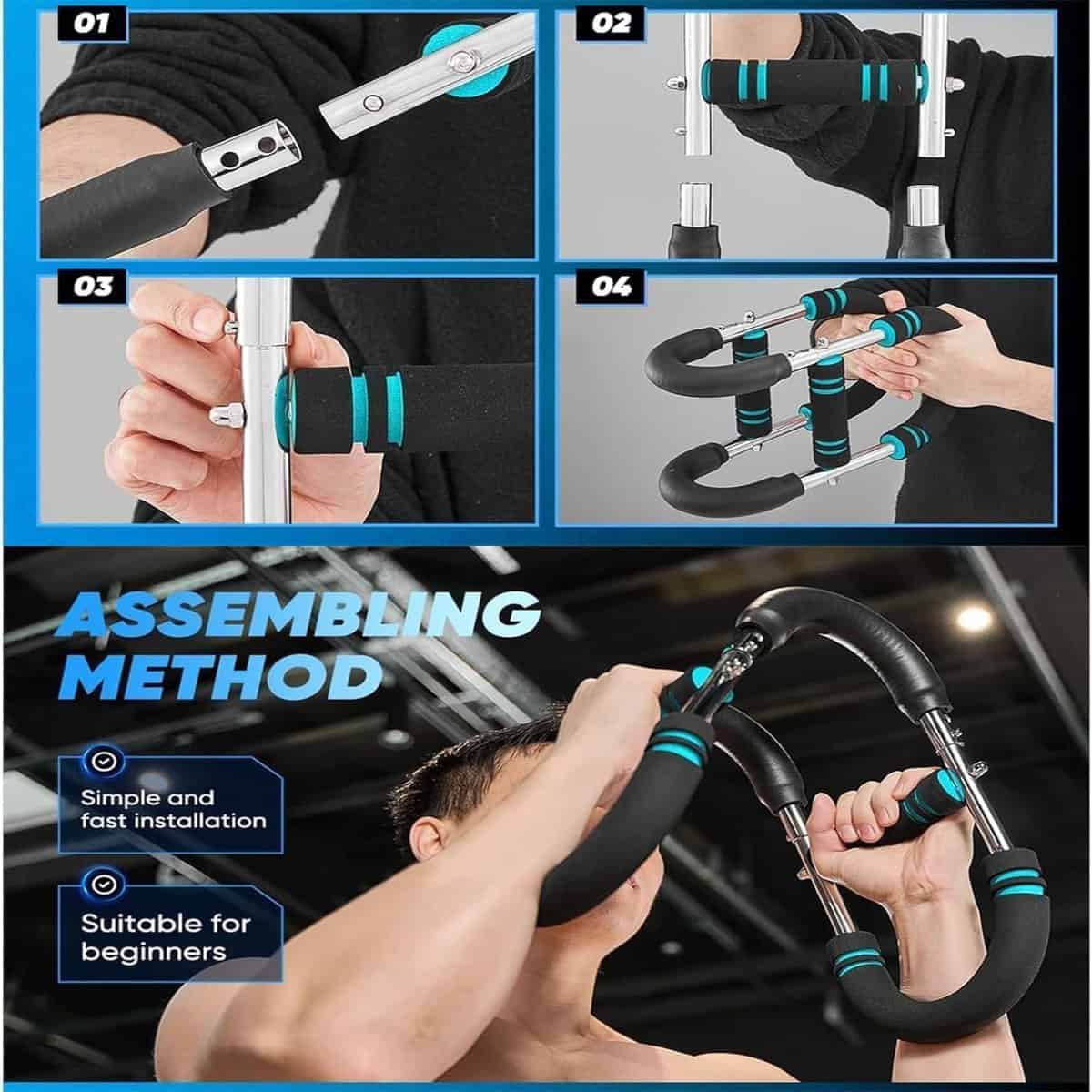 01

02

03

04

ASSEMBLING METHOD

Simple and fast installation

Suitable for beginners