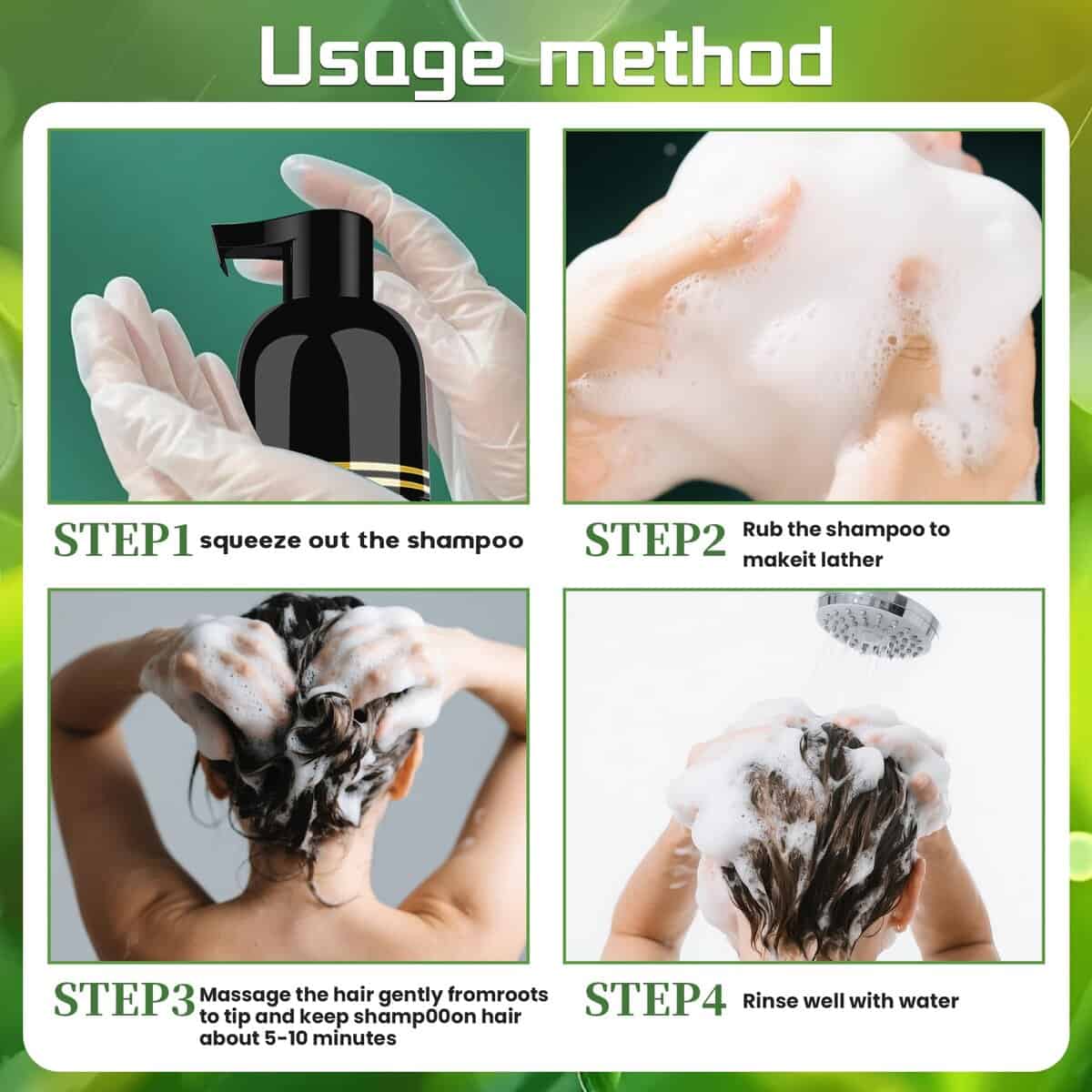 Usage method

STEP1 squeeze out the shampoo

STEP2 Rub the shampoo to makeit lather

STEP3 Massage the hair gently fromroots to tip and keep shamp00on hair about 5-10 minutes

STEP4 Rinse well with water