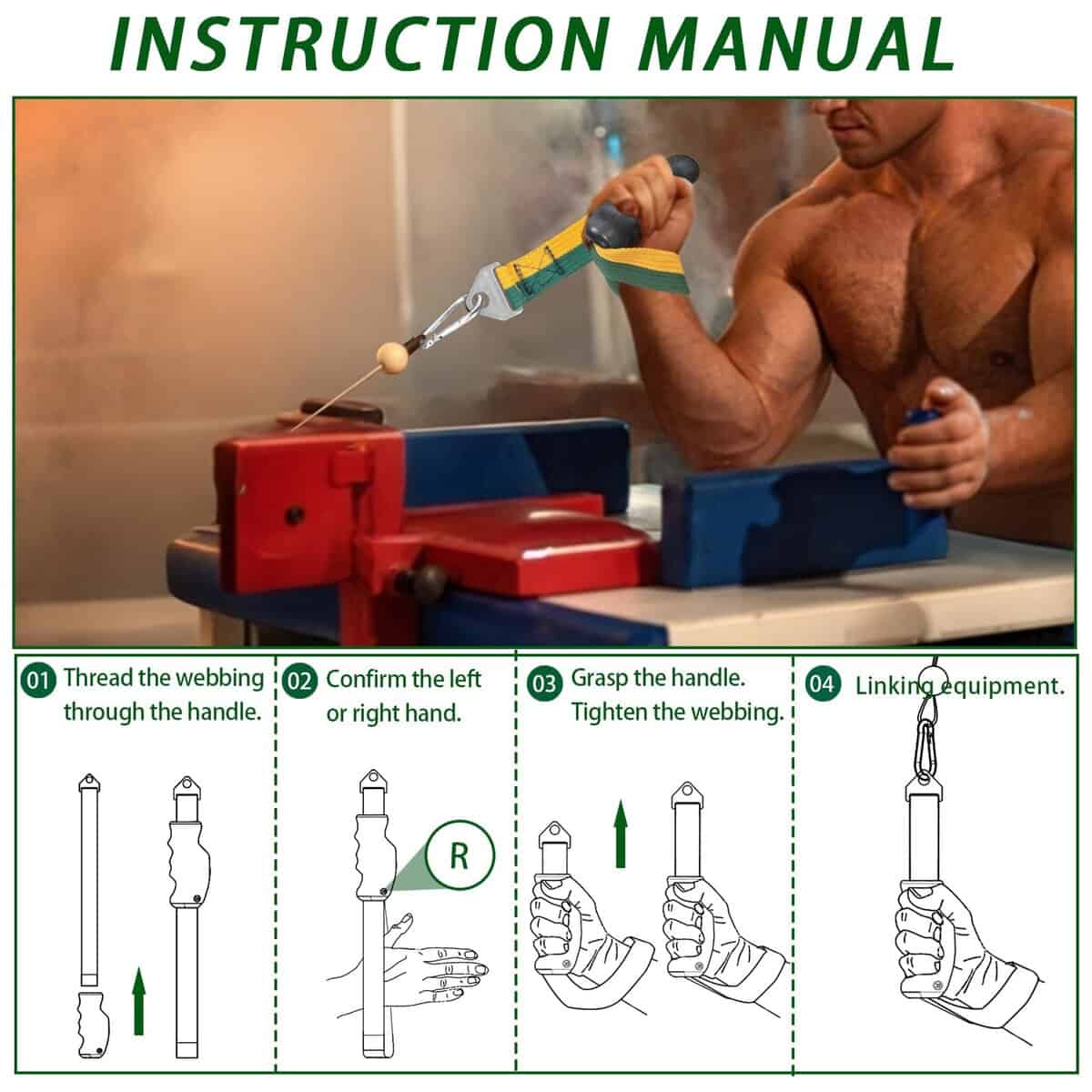 INSTRUCTION MANUAL

01 Thread the webbing through the handle.

02 Confirm the left or right hand.

R

03 Grasp the handle. Tighten the webbing.

04 Linking equipment.