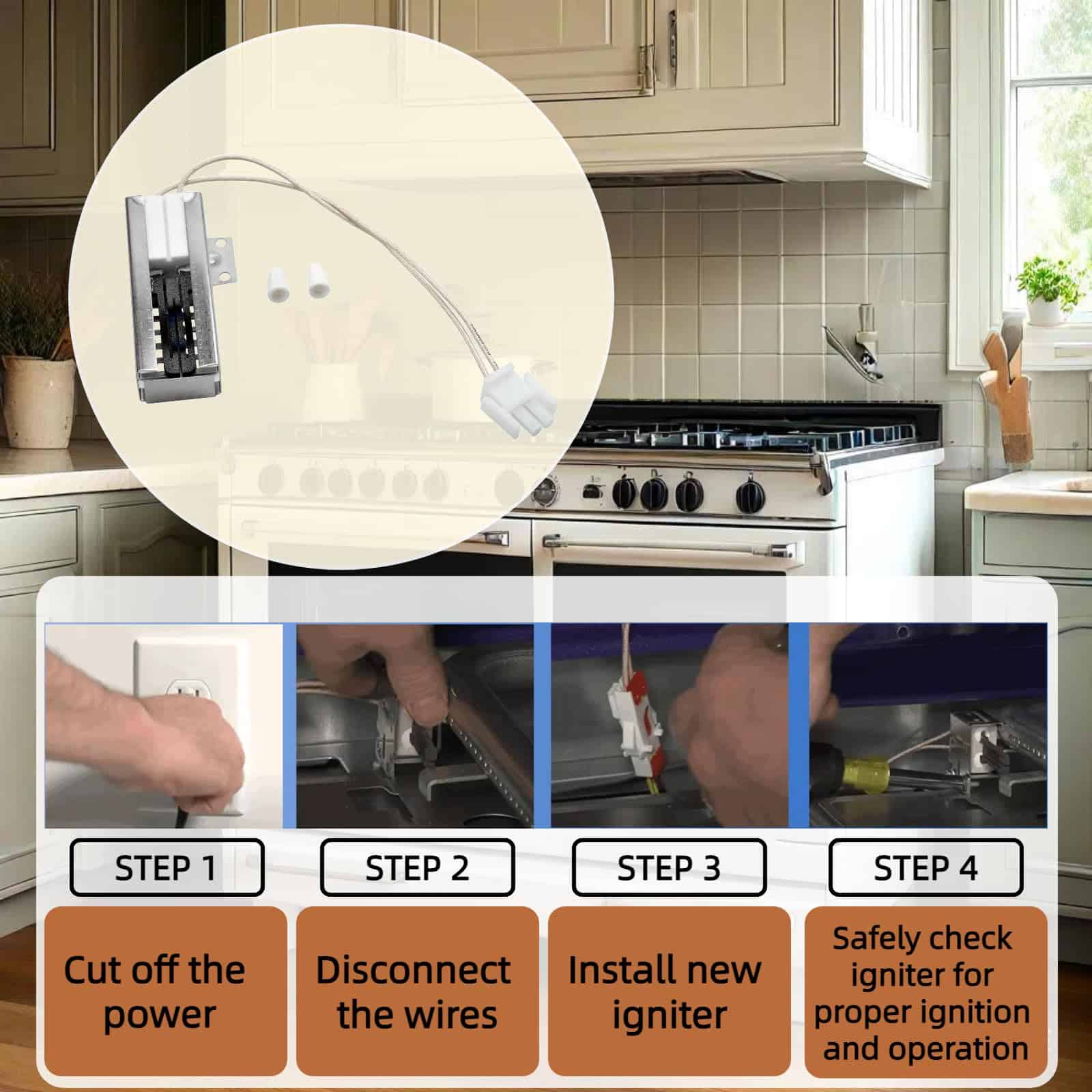 STEP 1

Cut off the power

STEP 2

Disconnect the wires

STEP 3

Install new igniter

STEP 4

Safely check igniter for proper ignition and operation