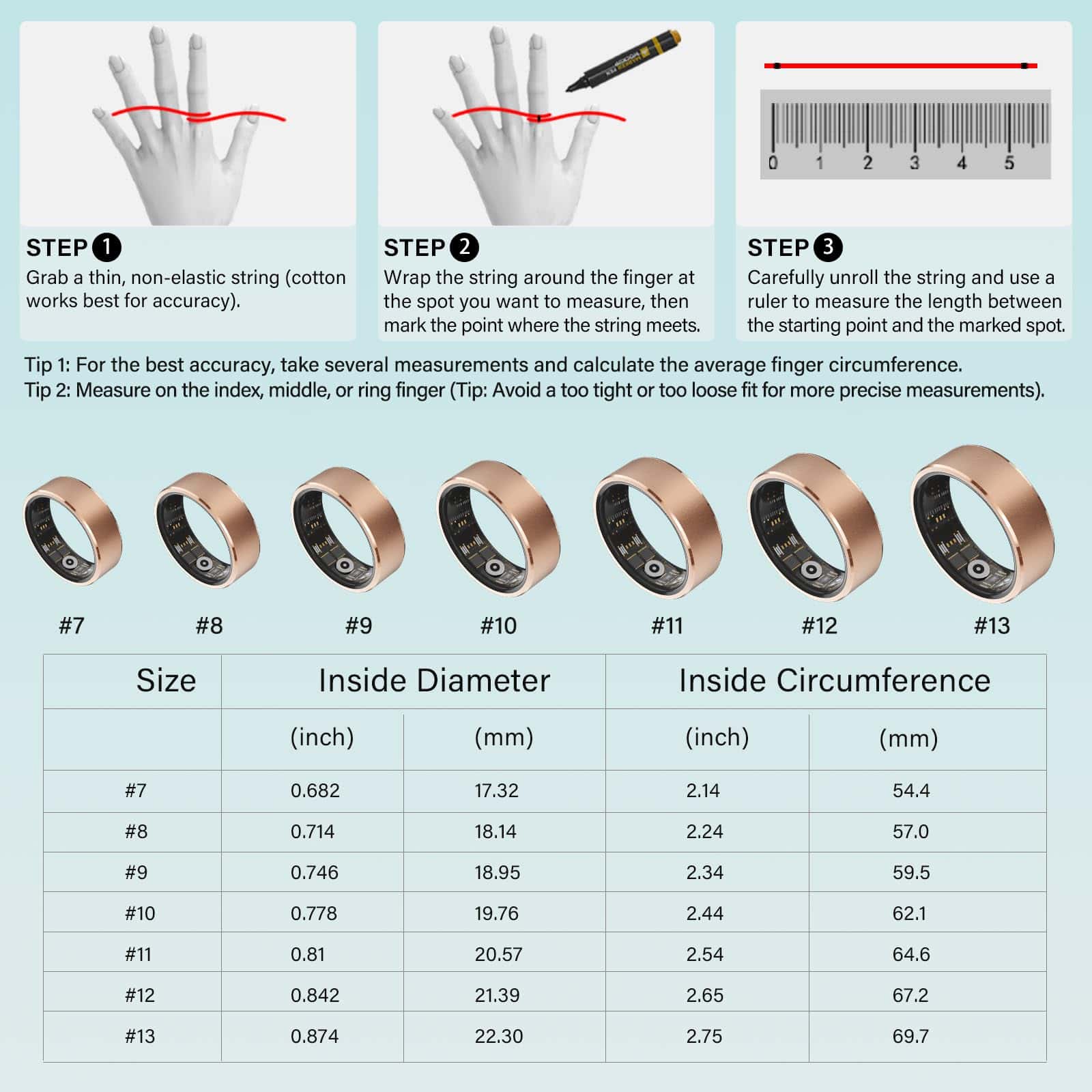 0 1 2 3 4 5

STEP 1
Grab a thin, non-elastic string (cotton works best for accuracy).

STEP 2
Wrap the string around the finger at the spot you want to measure, then mark the point where the string meets.

STEP 3
Carefully unroll the string and use a ruler to measure the length between the starting point and the marked spot.

Tip 1: For the best accuracy, take several measurements and calculate the average finger circumference.
Tip 2: Measure on the index, middle, or ring finger (Tip: Avoid a too tight or too loose fit for more precise measurements).

#7 #8 #9 #10 #11 #12 #13

| Size | Inside Diameter | | Inside Circumference | |
|---|---|---|---|---|
| | (inch) | (mm) | (inch) | (mm) |
| #7 | 0.682 | 17.32 | 2.14 | 54.4 |
| #8 | 0.714 | 18.14 | 2.24 | 57.0 |
| #9 | 0.746 | 18.95 | 2.34 | 59.5 |
| #10 | 0.778 | 19.76 | 2.44 | 62.1 |
| #11 | 0.81 | 20.57 | 2.54 | 64.6 |
| #12 | 0.842 | 21.39 | 2.65 | 67.2 |
| #13 | 0.874 | 22.30 | 2.75 | 69.7 |