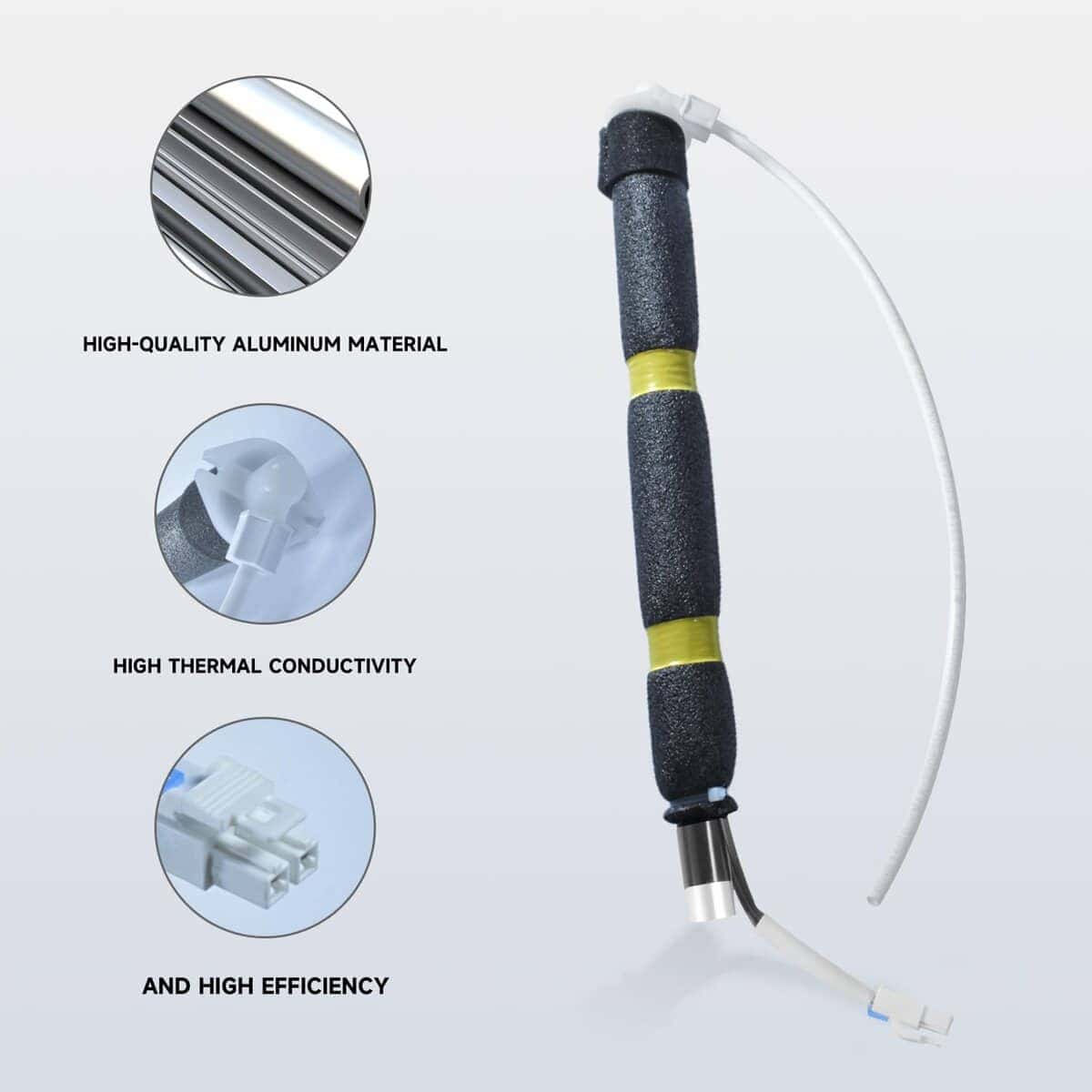 HIGH-QUALITY ALUMINUM MATERIAL

HIGH THERMAL CONDUCTIVITY

AND HIGH EFFICIENCY